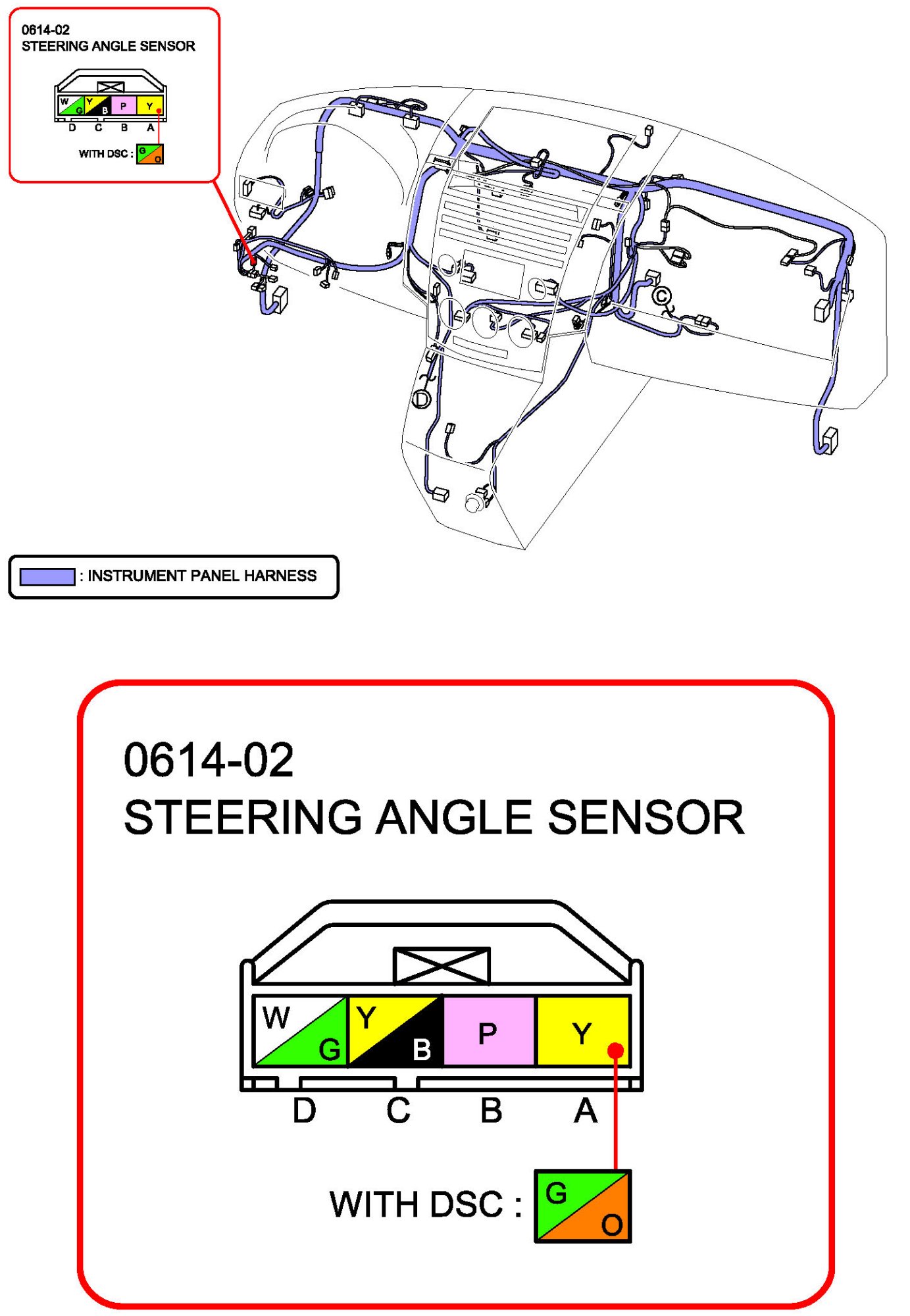 0614-02
STEERING ANGLE SENSOR

W G Y B P Y
D C B A

WITH DSC : G O

C

D

: INSTRUMENT PANEL HARNESS

0614-02
STEERING ANGLE SENSOR

W G Y B P Y
D C B A

WITH DSC : G O