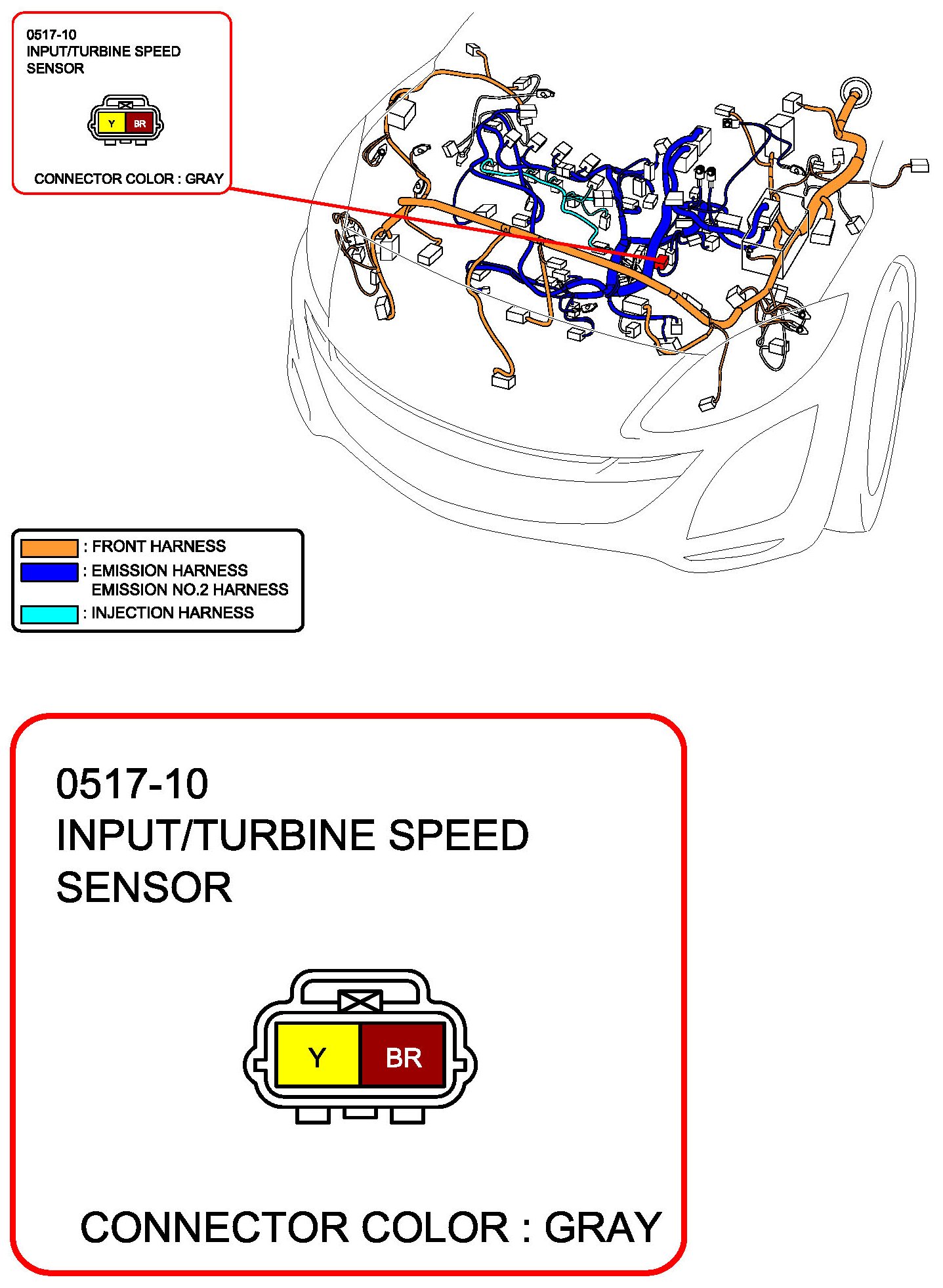 0517-10
INPUT/TURBINE SPEED SENSOR

Y BR

CONNECTOR COLOR : GRAY

: FRONT HARNESS
: EMISSION HARNESS
EMISSION NO.2 HARNESS
: INJECTION HARNESS

0517-10
INPUT/TURBINE SPEED SENSOR

Y BR

CONNECTOR COLOR : GRAY