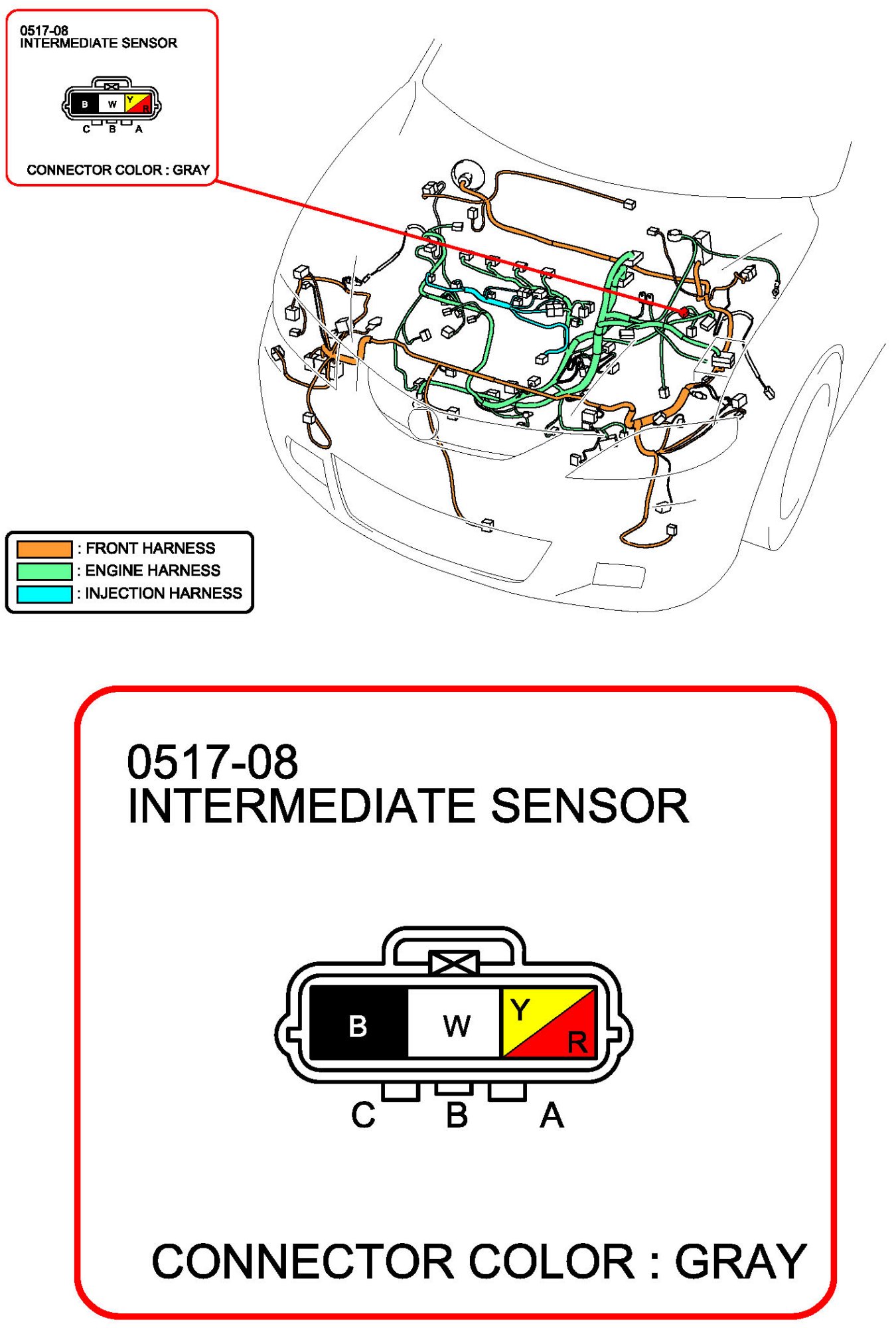 0517-08
INTERMEDIATE SENSOR

B W Y R

C B A

CONNECTOR COLOR : GRAY

: FRONT HARNESS
: ENGINE HARNESS
: INJECTION HARNESS

0517-08
INTERMEDIATE SENSOR

B W Y R

C B A

CONNECTOR COLOR : GRAY