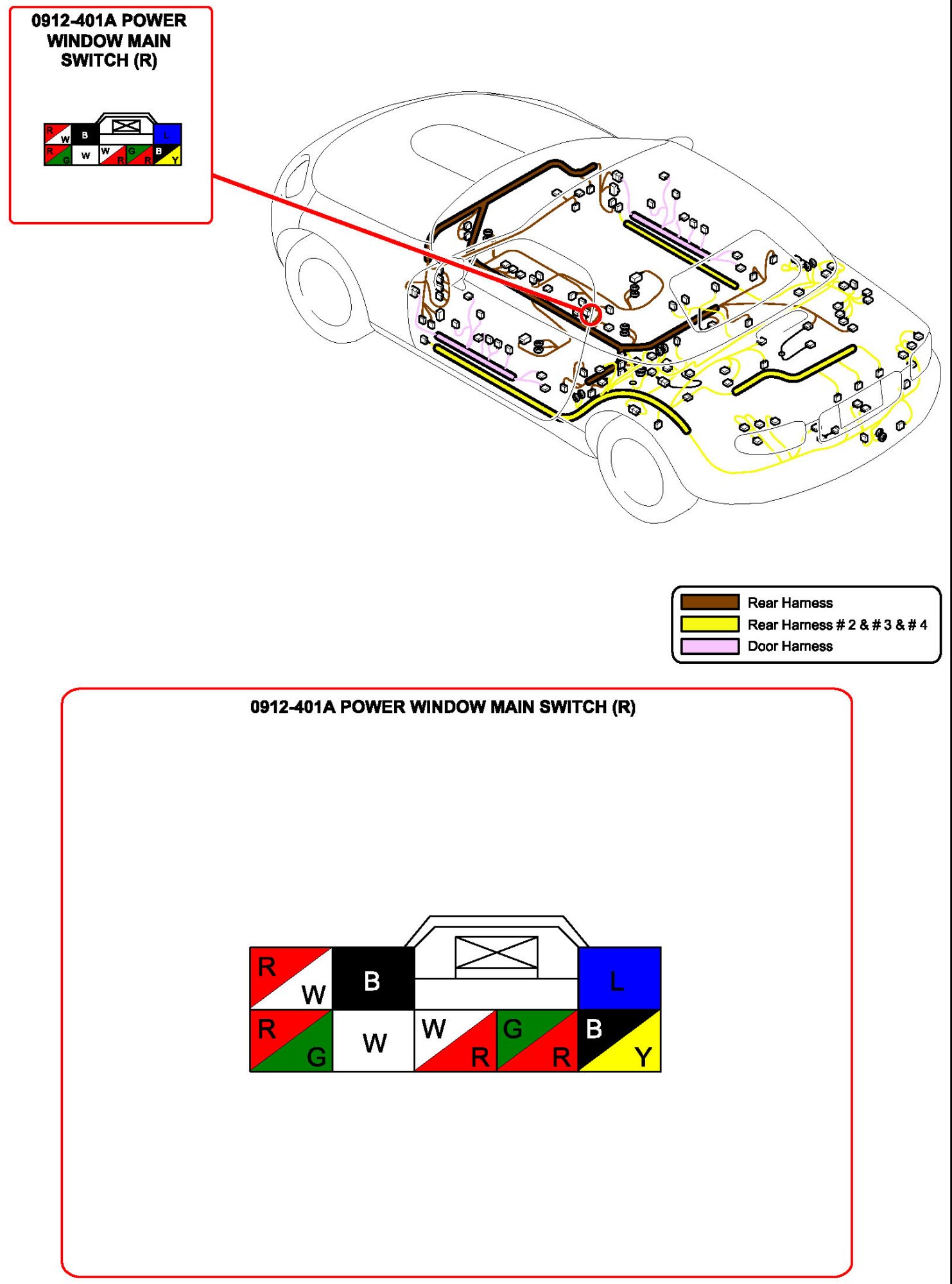 0912-401A POWER WINDOW MAIN SWITCH (R)

R W B L
R G W W R G R B Y

Rear Harness
Rear Harness # 2 & # 3 & # 4
Door Harness

0912-401A POWER WINDOW MAIN SWITCH (R)

R W B L
R G W W R G R B Y