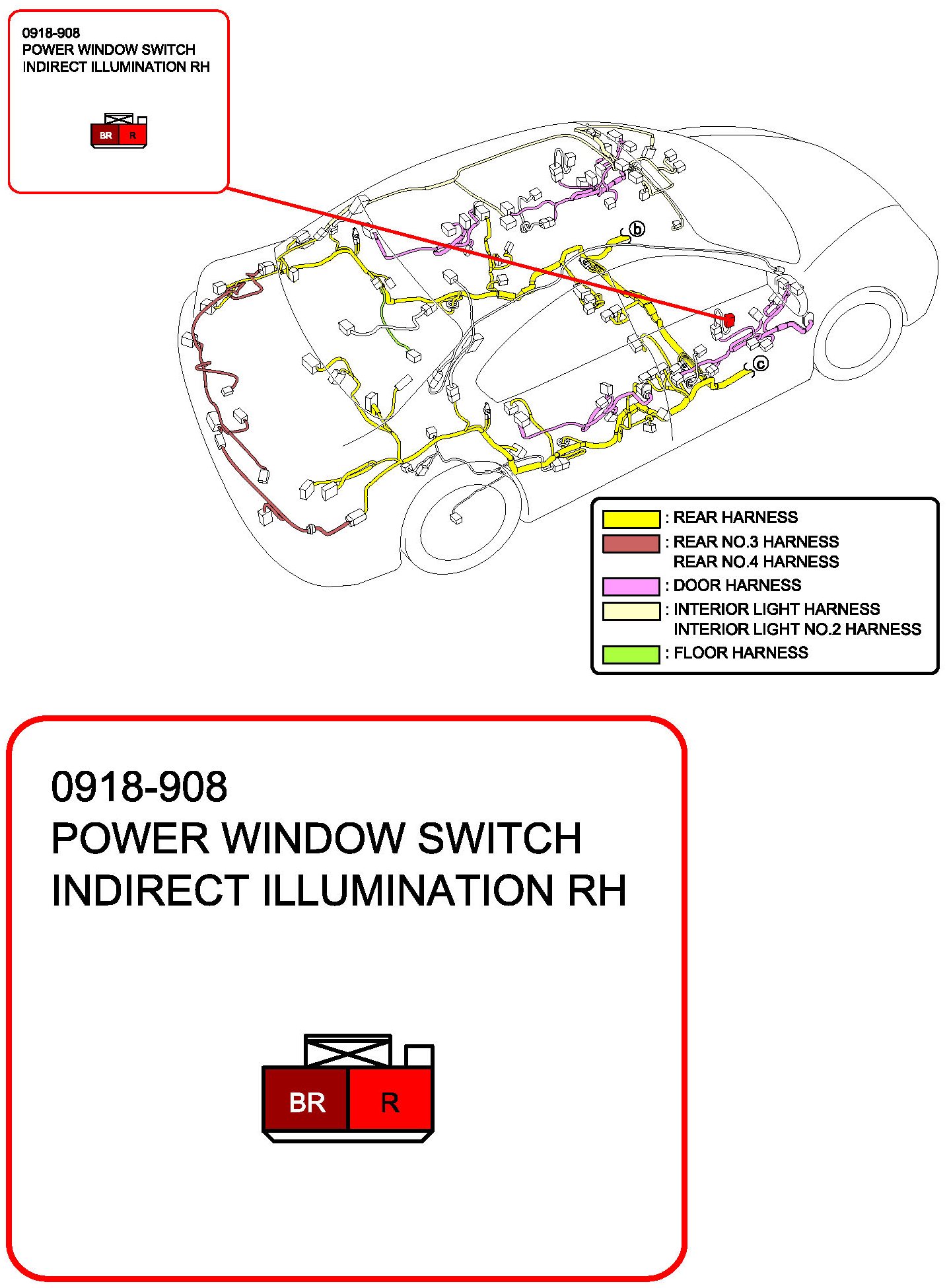 0918-908
POWER WINDOW SWITCH
INDIRECT ILLUMINATION RH

BR R

b

c

: REAR HARNESS
: REAR NO.3 HARNESS
REAR NO.4 HARNESS
: DOOR HARNESS
: INTERIOR LIGHT HARNESS
INTERIOR LIGHT NO.2 HARNESS
: FLOOR HARNESS

0918-908
POWER WINDOW SWITCH
INDIRECT ILLUMINATION RH

BR R