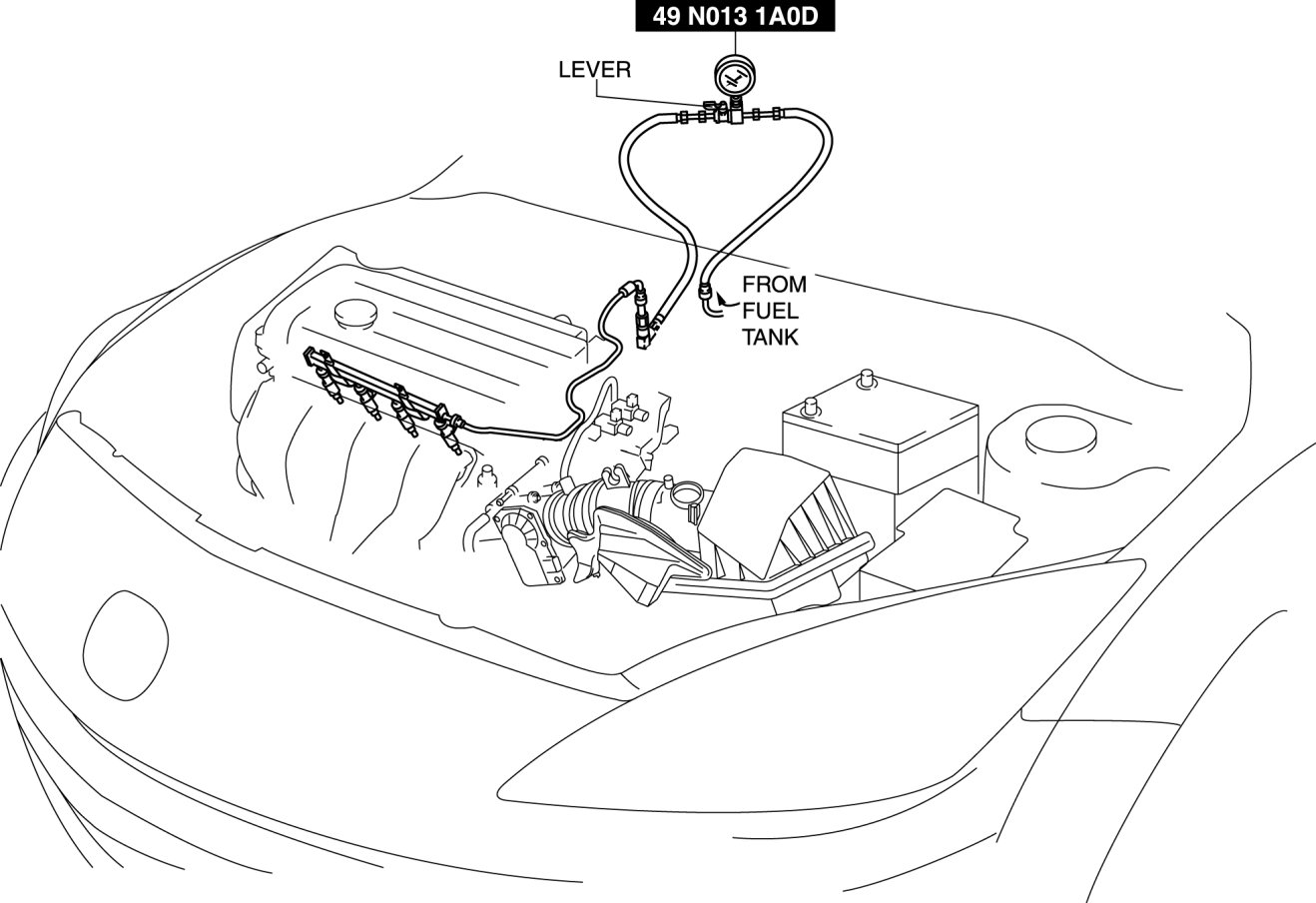 49 N013 1A0D

LEVER

FROM FUEL TANK