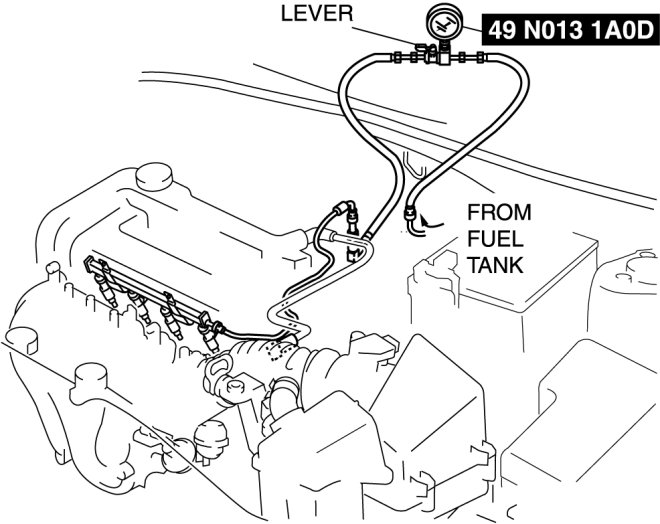 LEVER

49 N013 1A0D

FROM FUEL TANK