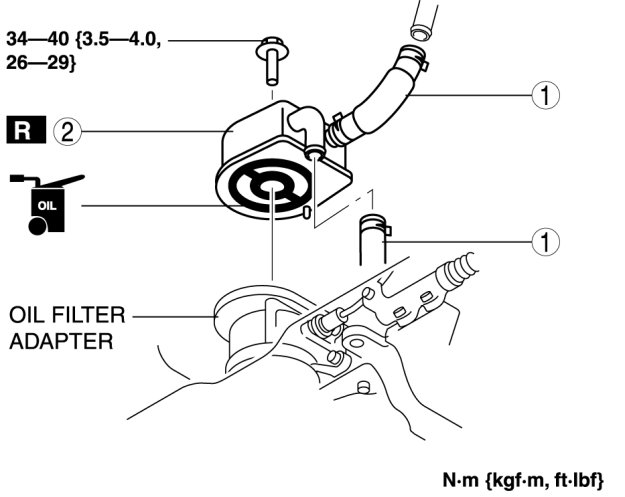 34—40 {3.5—4.0, 26—29}

1

R 2

OIL

1

OIL FILTER ADAPTER

N·m {kgf·m, ft·lbf}