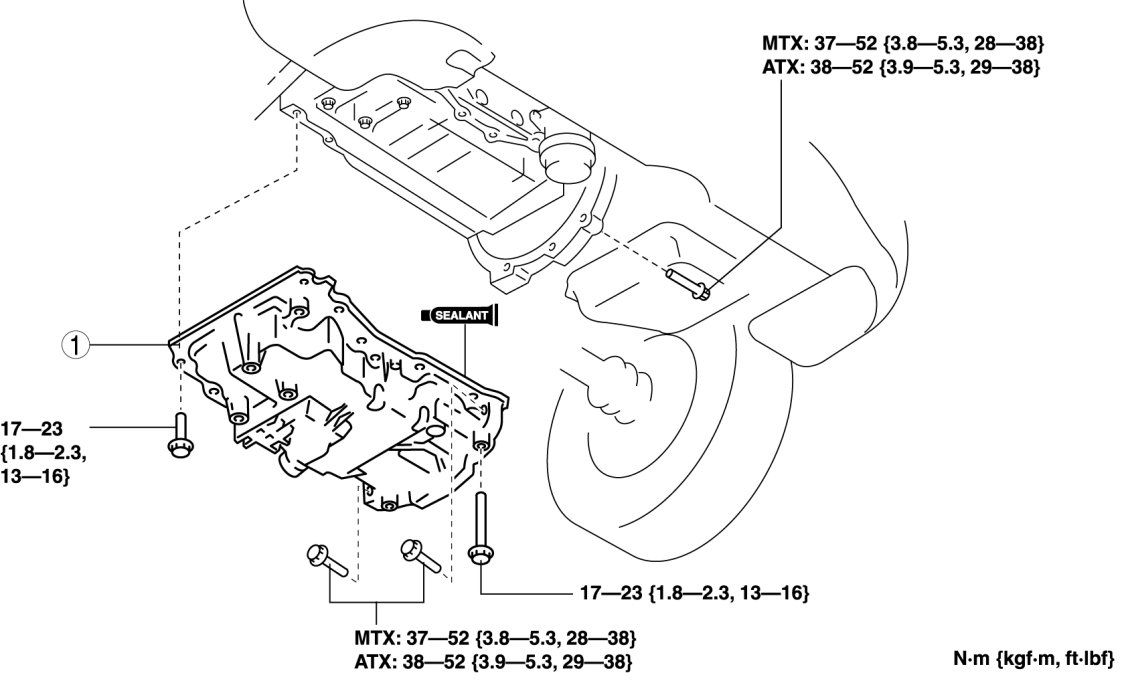 MTX: 37—52 {3.8—5.3, 28—38}
ATX: 38—52 {3.9—5.3, 29—38}

SEALANT

1

17—23 {1.8—2.3, 13—16}

17—23 {1.8—2.3, 13—16}

MTX: 37—52 {3.8—5.3, 28—38}
ATX: 38—52 {3.9—5.3, 29—38}

N·m {kgf·m, ft·lbf}