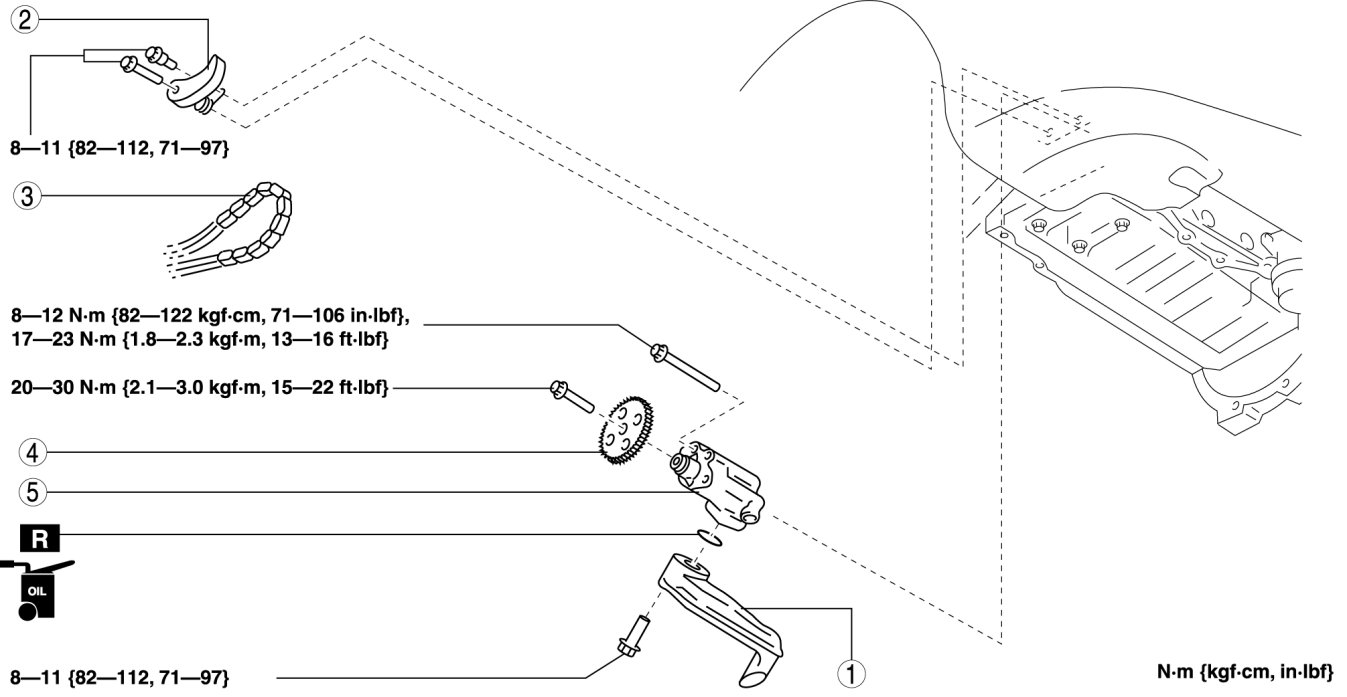 ②

8—11 {82—112, 71—97}

③

8—12 N·m {82—122 kgf·cm, 71—106 in·lbf},
17—23 N·m {1.8—2.3 kgf·m, 13—16 ft·lbf}

20—30 N·m {2.1—3.0 kgf·m, 15—22 ft·lbf}

④

⑤

R

OIL

8—11 {82—112, 71—97}

①

N·m {kgf·cm, in·lbf}