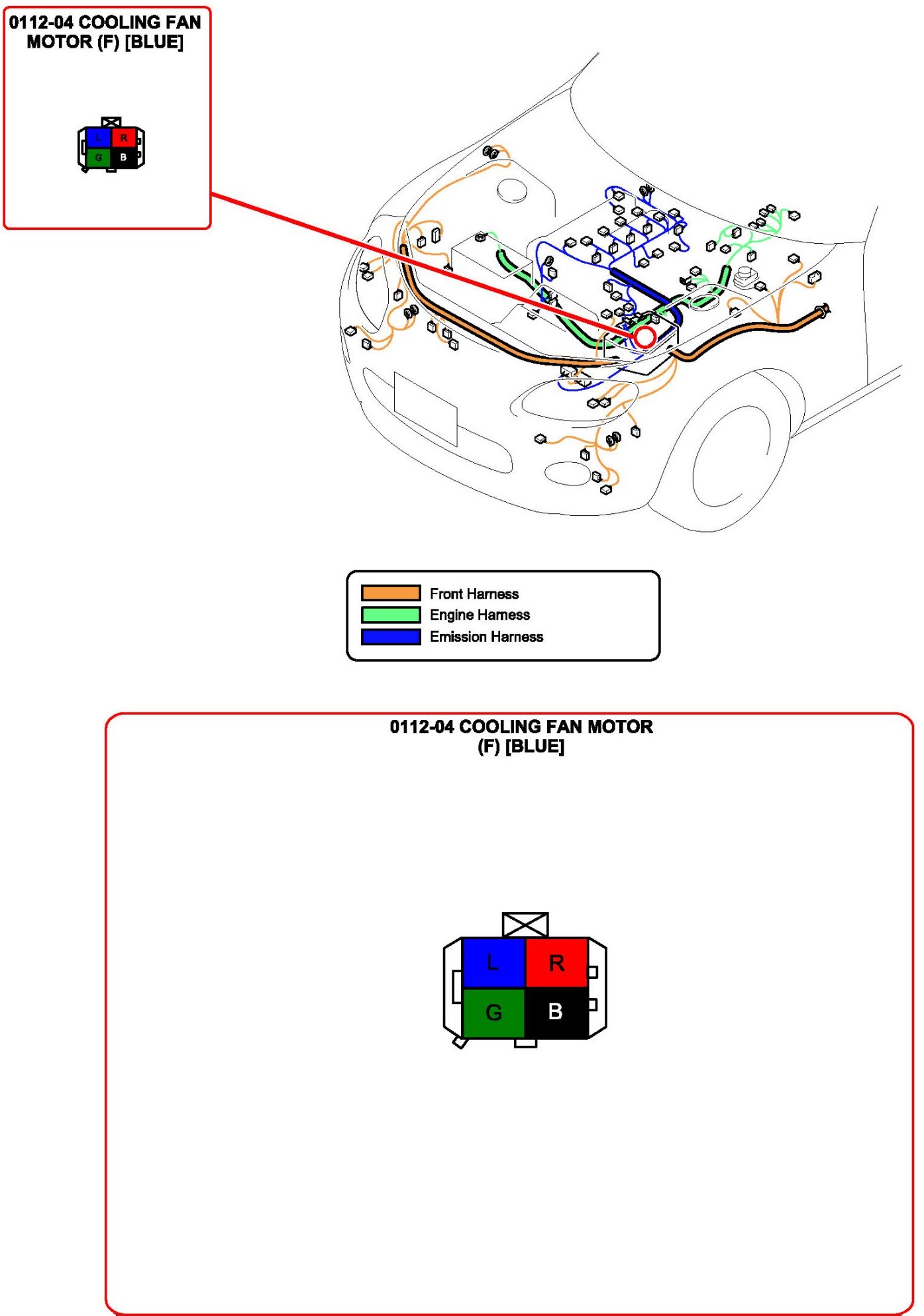 0112-04 COOLING FAN MOTOR (F) [BLUE]

L R
G B

Front Harness
Engine Harness
Emission Harness

0112-04 COOLING FAN MOTOR (F) [BLUE]

L R
G B