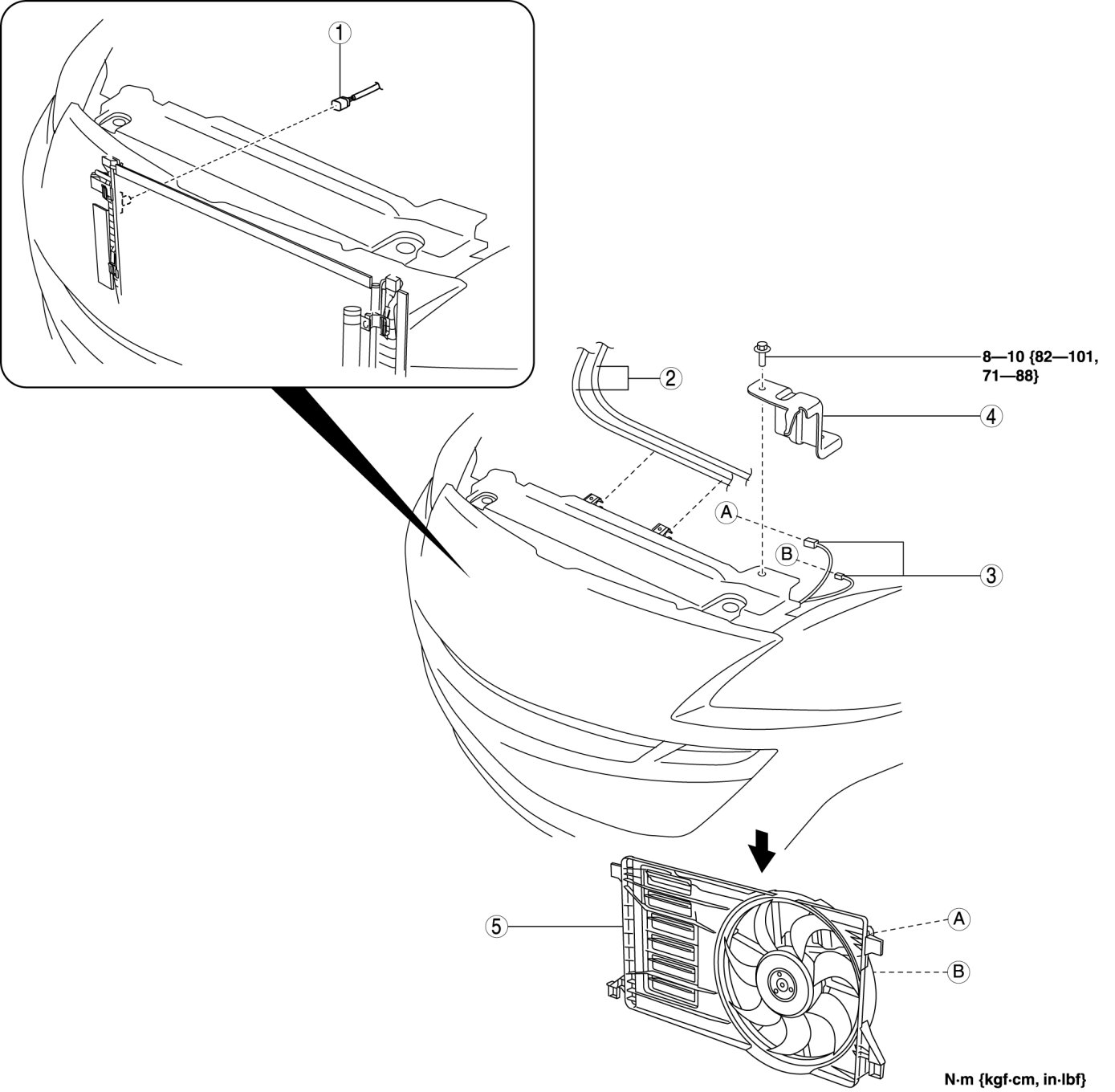 1

2

8—10 {82—101, 71—88}

4

A

B

3

5

A

B

N·m {kgf·cm, in·lbf}