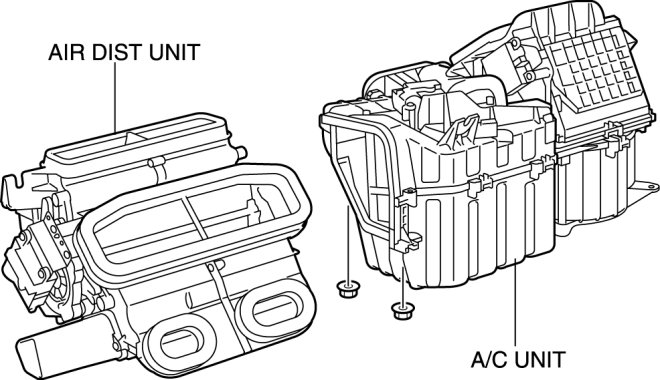 AIR DIST UNIT

A/C UNIT