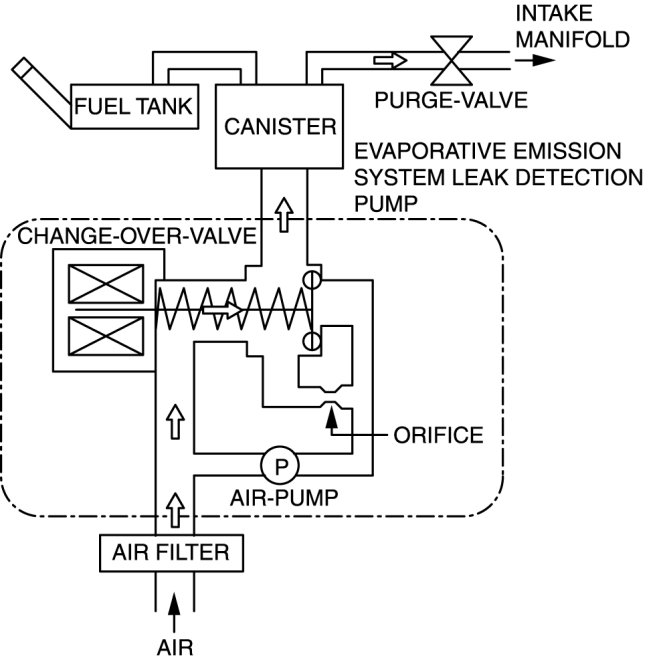 INTAKE MANIFOLD

FUEL TANK

CANISTER

PURGE-VALVE

EVAPORATIVE EMISSION SYSTEM LEAK DETECTION PUMP

CHANGE-OVER-VALVE

ORIFICE

P

AIR-PUMP

AIR FILTER

AIR