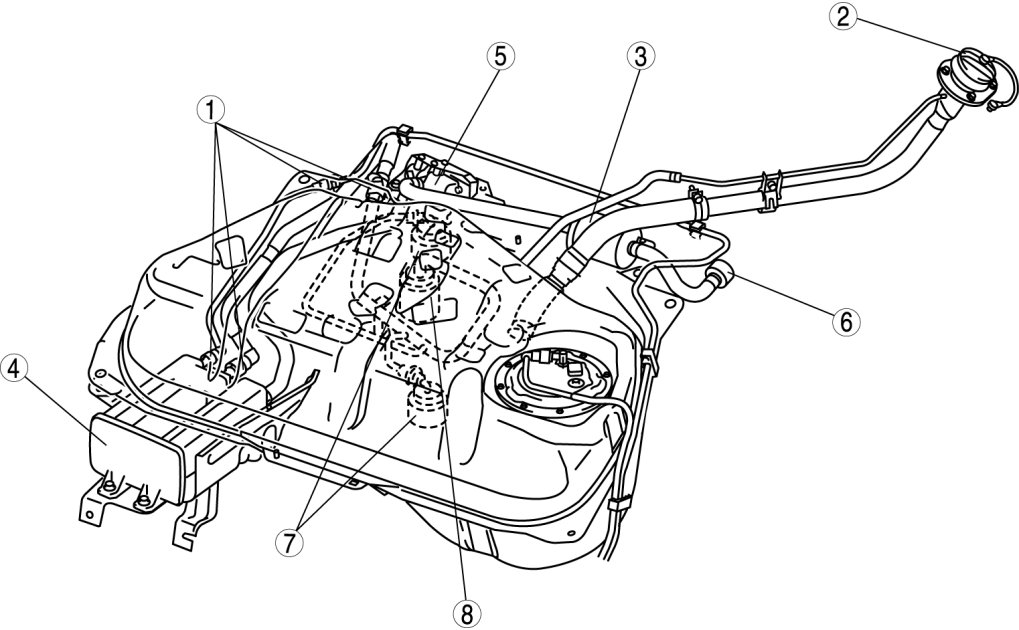 2
5
3
1
6
4
7
8