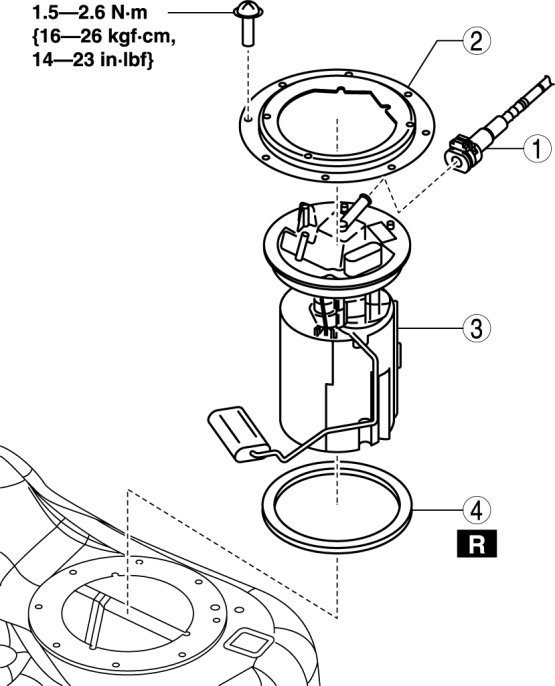 1.5—2.6 N·m
{16—26 kgf·cm,
14—23 in·lbf}

2

1

3

4

R