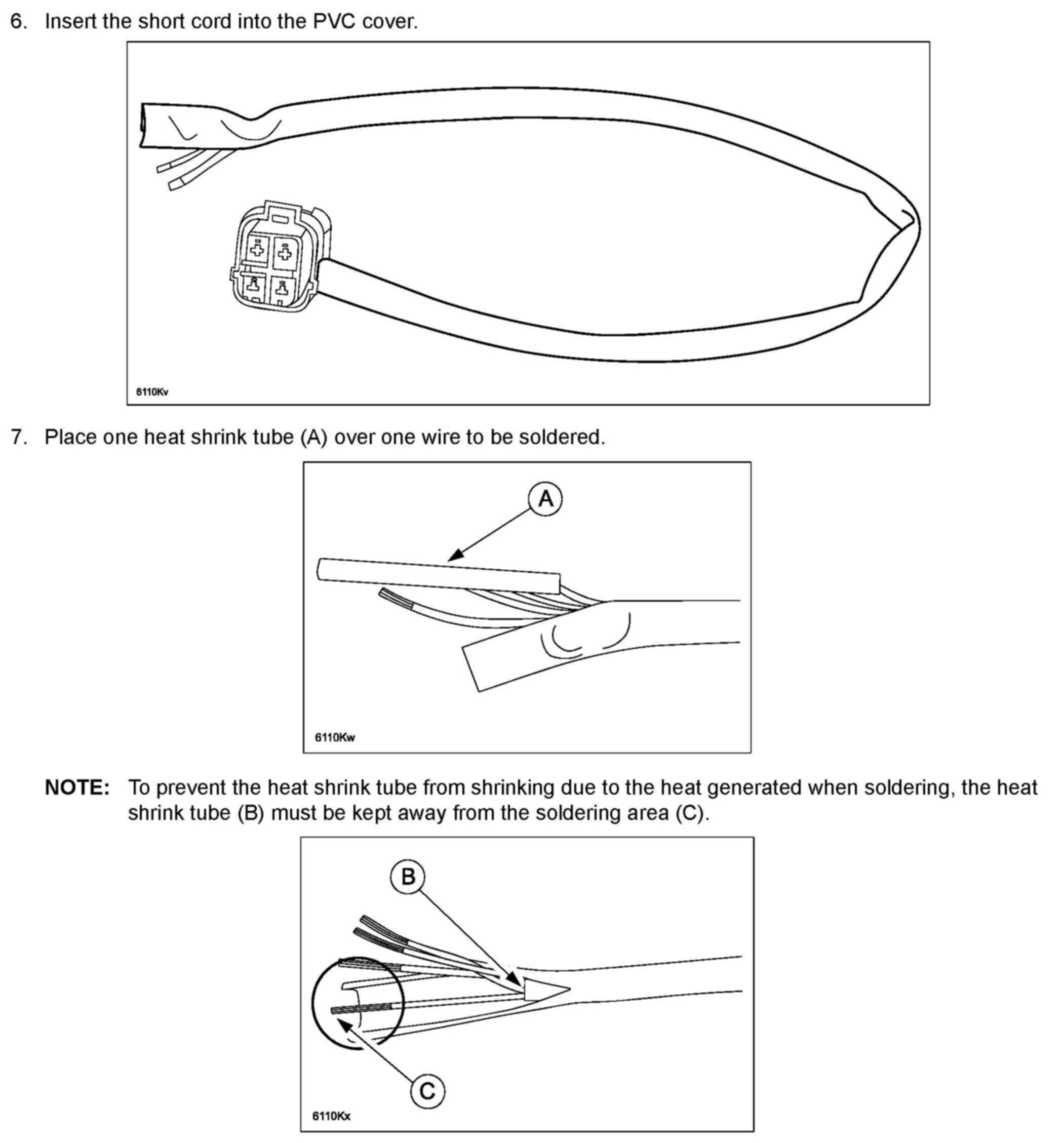 6. Insert the short cord into the PVC cover.

6110Kv

7. Place one heat shrink tube (A) over one wire to be soldered.

A

6110Kw

NOTE: To prevent the heat shrink tube from shrinking due to the heat generated when soldering, the heat shrink tube (B) must be kept away from the soldering area (C).

B

C

6110Kx