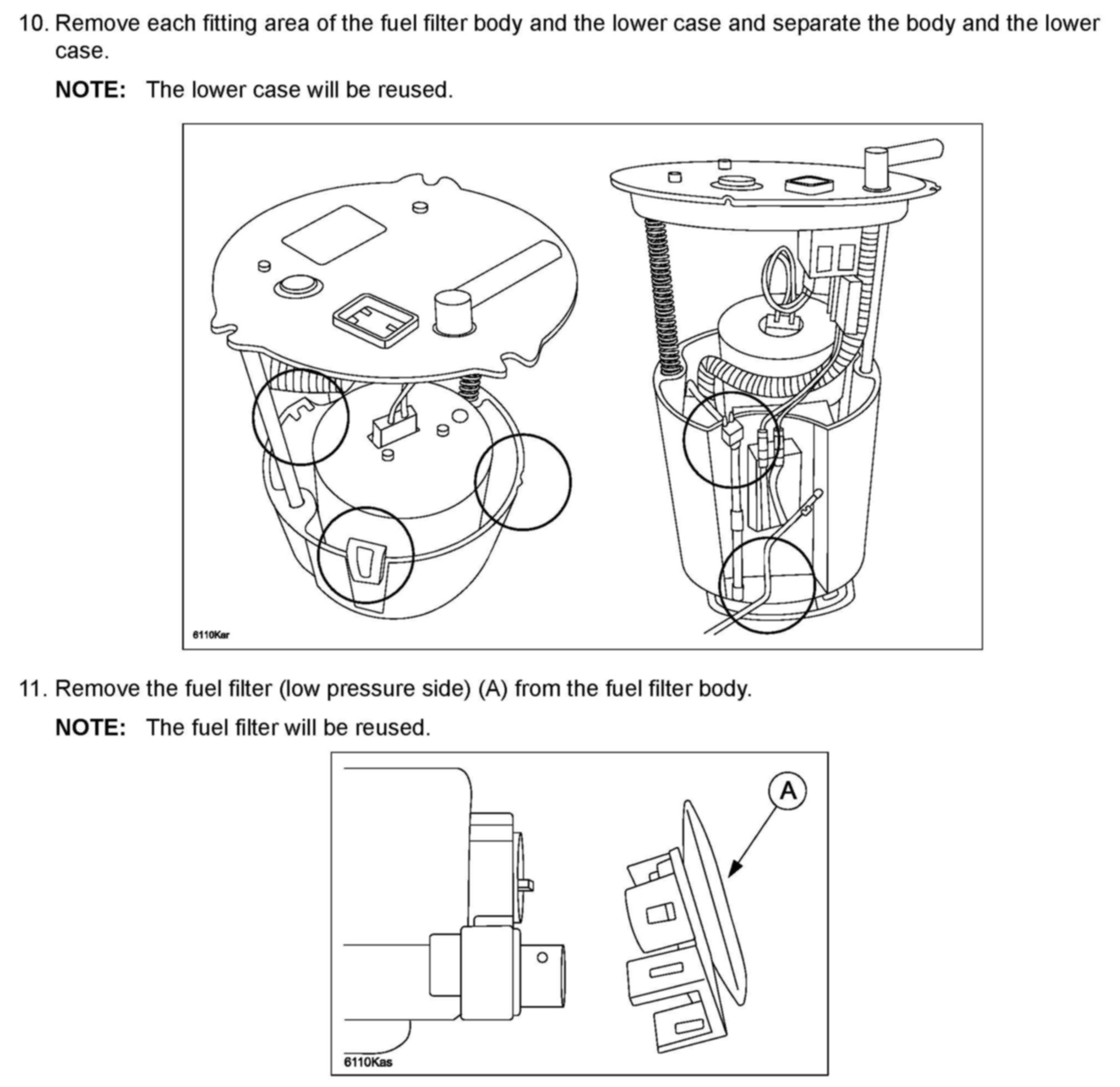 10. Remove each fitting area of the fuel filter body and the lower case and separate the body and the lower case.

NOTE: The lower case will be reused.

6110Kar

11. Remove the fuel filter (low pressure side) (A) from the fuel filter body.

NOTE: The fuel filter will be reused.

A

6110Kas