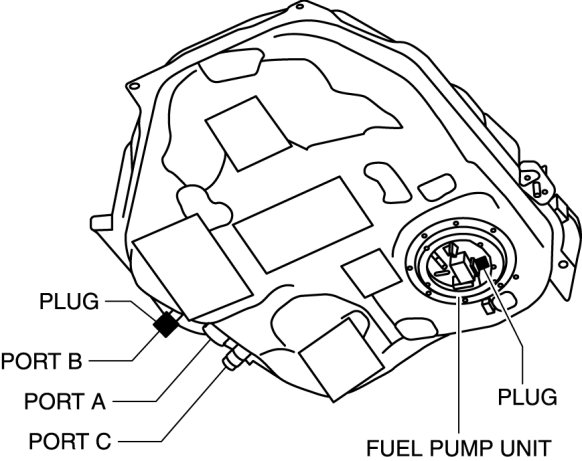 PLUG
PORT B
PORT A
PORT C
PLUG
FUEL PUMP UNIT