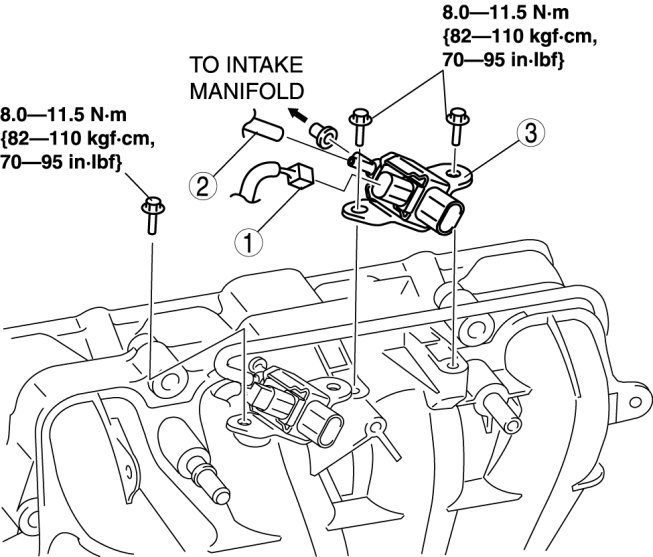 8.0—11.5 N·m
{82—110 kgf·cm,
70—95 in·lbf}

TO INTAKE
MANIFOLD

8.0—11.5 N·m
{82—110 kgf·cm,
70—95 in·lbf}

3

2

1