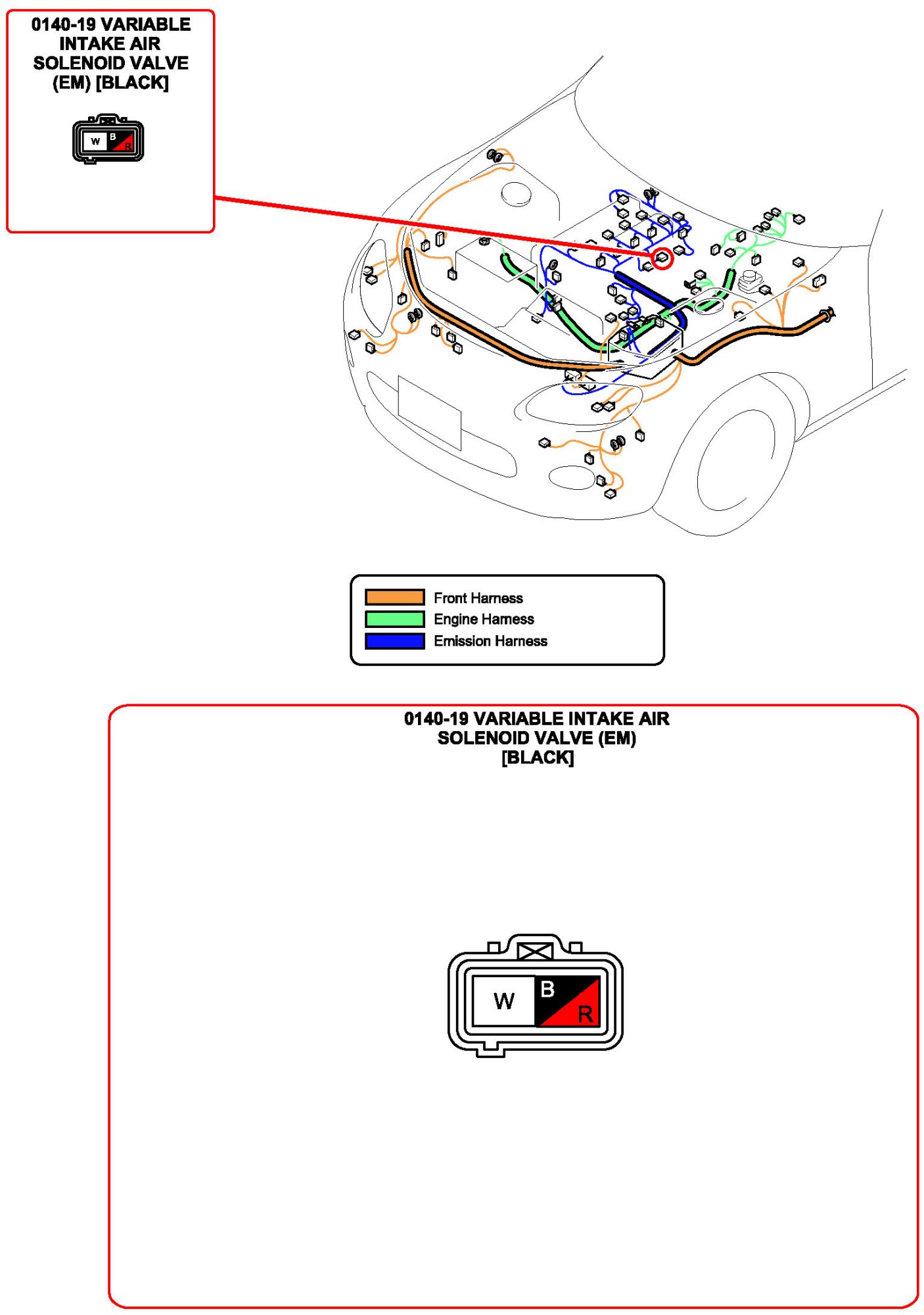 0140-19 VARIABLE INTAKE AIR SOLENOID VALVE (EM) [BLACK]

W B R

Front Harness
Engine Harness
Emission Harness

0140-19 VARIABLE INTAKE AIR SOLENOID VALVE (EM) [BLACK]

W B R