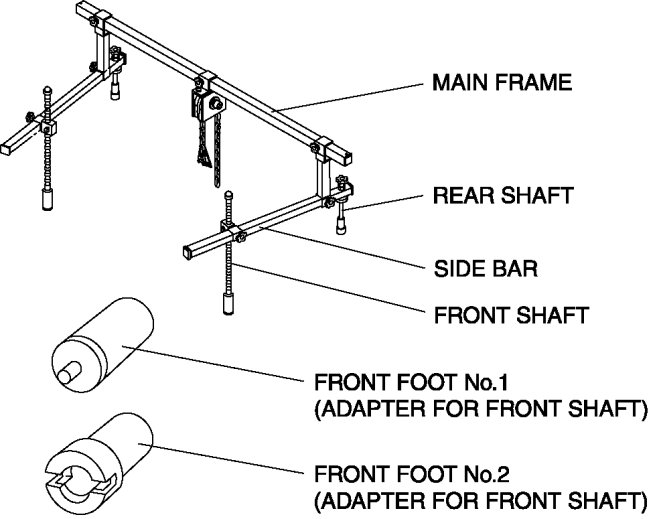 MAIN FRAME

REAR SHAFT

SIDE BAR

FRONT SHAFT

FRONT FOOT No.1
(ADAPTER FOR FRONT SHAFT)

FRONT FOOT No.2
(ADAPTER FOR FRONT SHAFT)