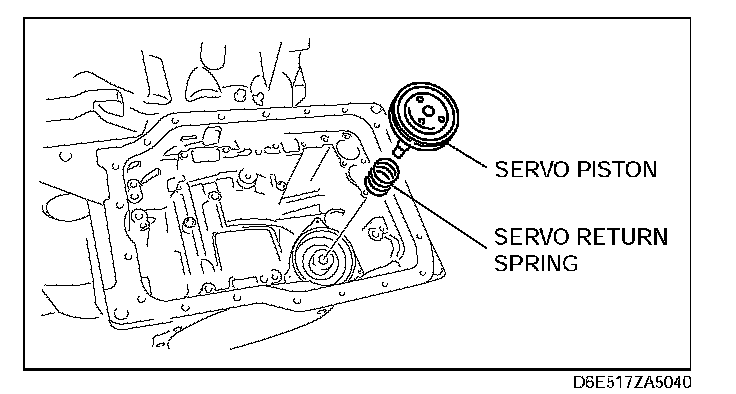 SERVO PISTON

SERVO RETURN SPRING

D6E517ZA5040