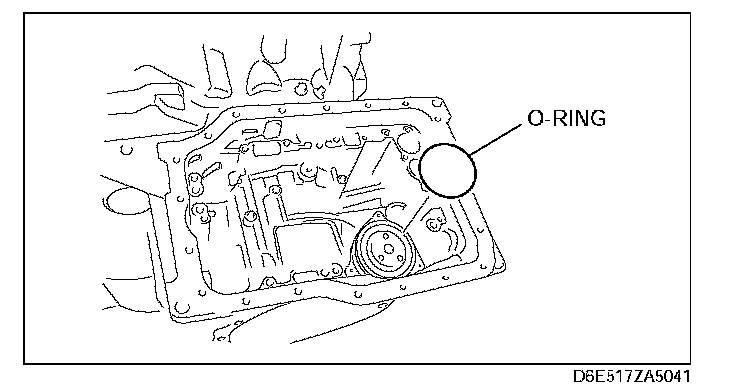 O-RING

D6E517ZA5041