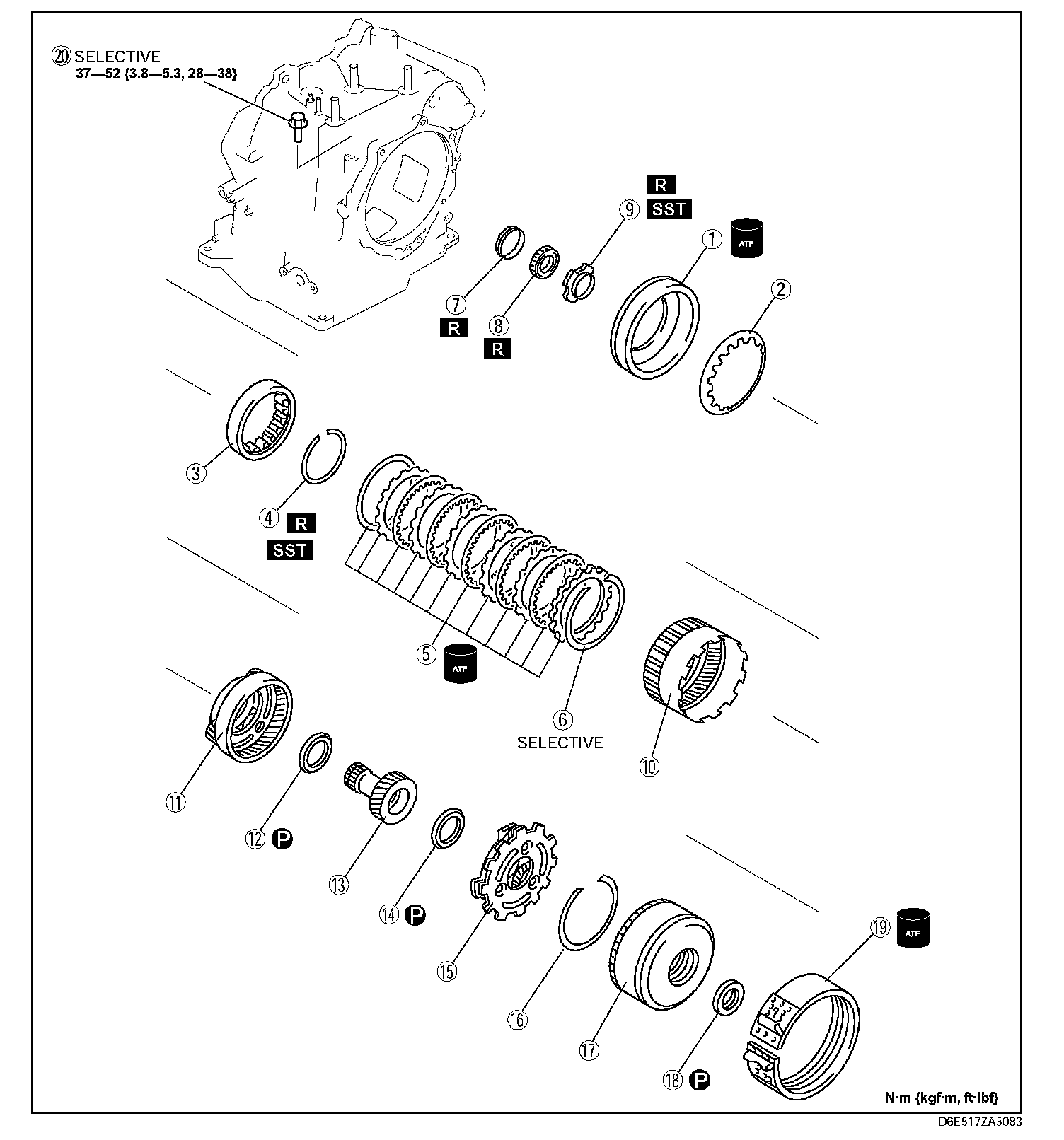 20 SELECTIVE
37—52 {3.8—5.3, 28—38}

R
SST
9
1
ATF
2
7
R
8
R
3
4
R
SST
5
ATF
6
SELECTIVE
10
11
12
P
13
14
P
15
16
17
18
P
19
ATF

N·m {kgf·m, ft·lbf}

D6E517ZA5083