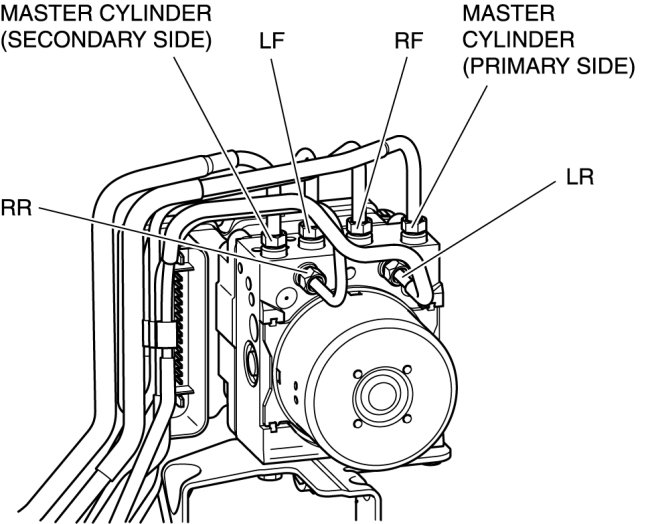 MASTER CYLINDER
(SECONDARY SIDE)

LF

RF

MASTER
CYLINDER
(PRIMARY SIDE)

LR

RR