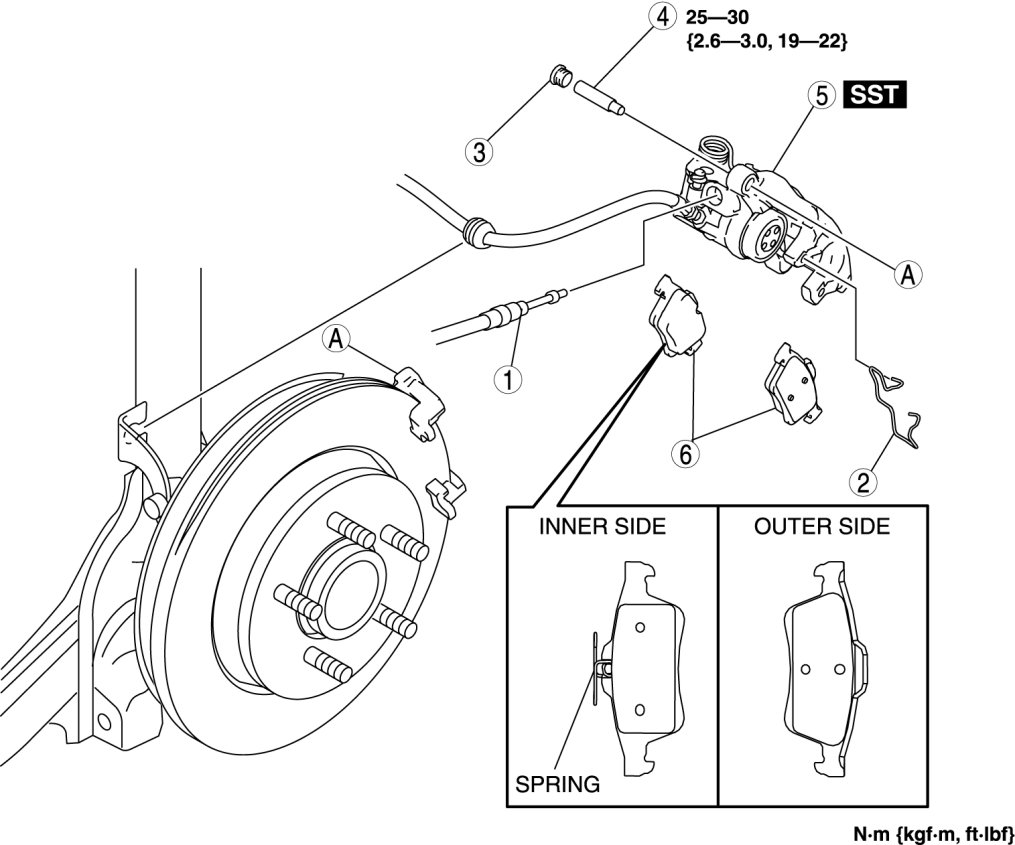 4 25—30 {2.6—3.0, 19—22}

3

5 SST

A

A

1

6

2

INNER SIDE

OUTER SIDE

SPRING

N·m {kgf·m, ft·lbf}