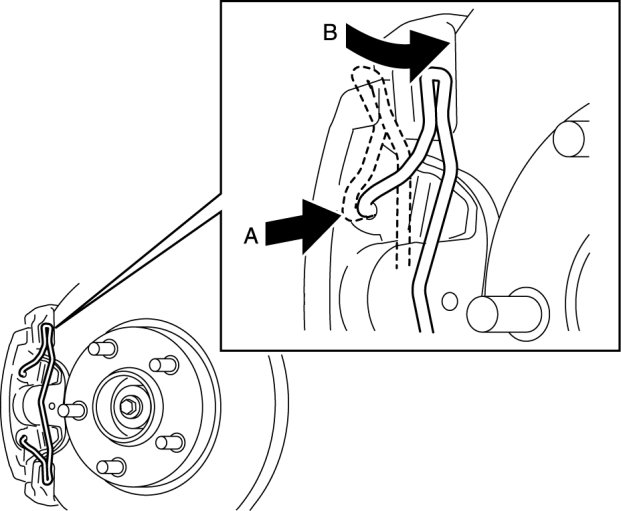 B
A