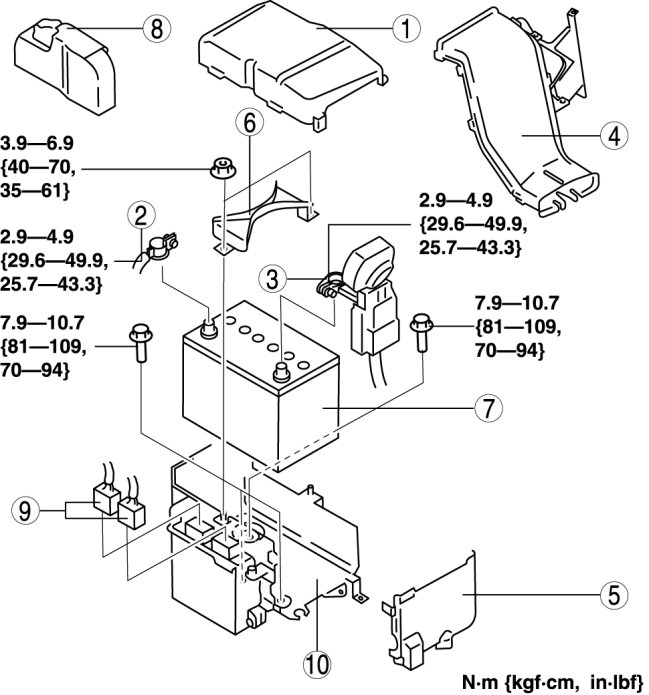 8
1
4
6
3.9—6.9 {40—70, 35—61}
2
2.9—4.9 {29.6—49.9, 25.7—43.3}
2.9—4.9 {29.6—49.9, 25.7—43.3}
3
7.9—10.7 {81—109, 70—94}
7.9—10.7 {81—109, 70—94}
7
9
5
10
N·m {kgf·cm, in·lbf}