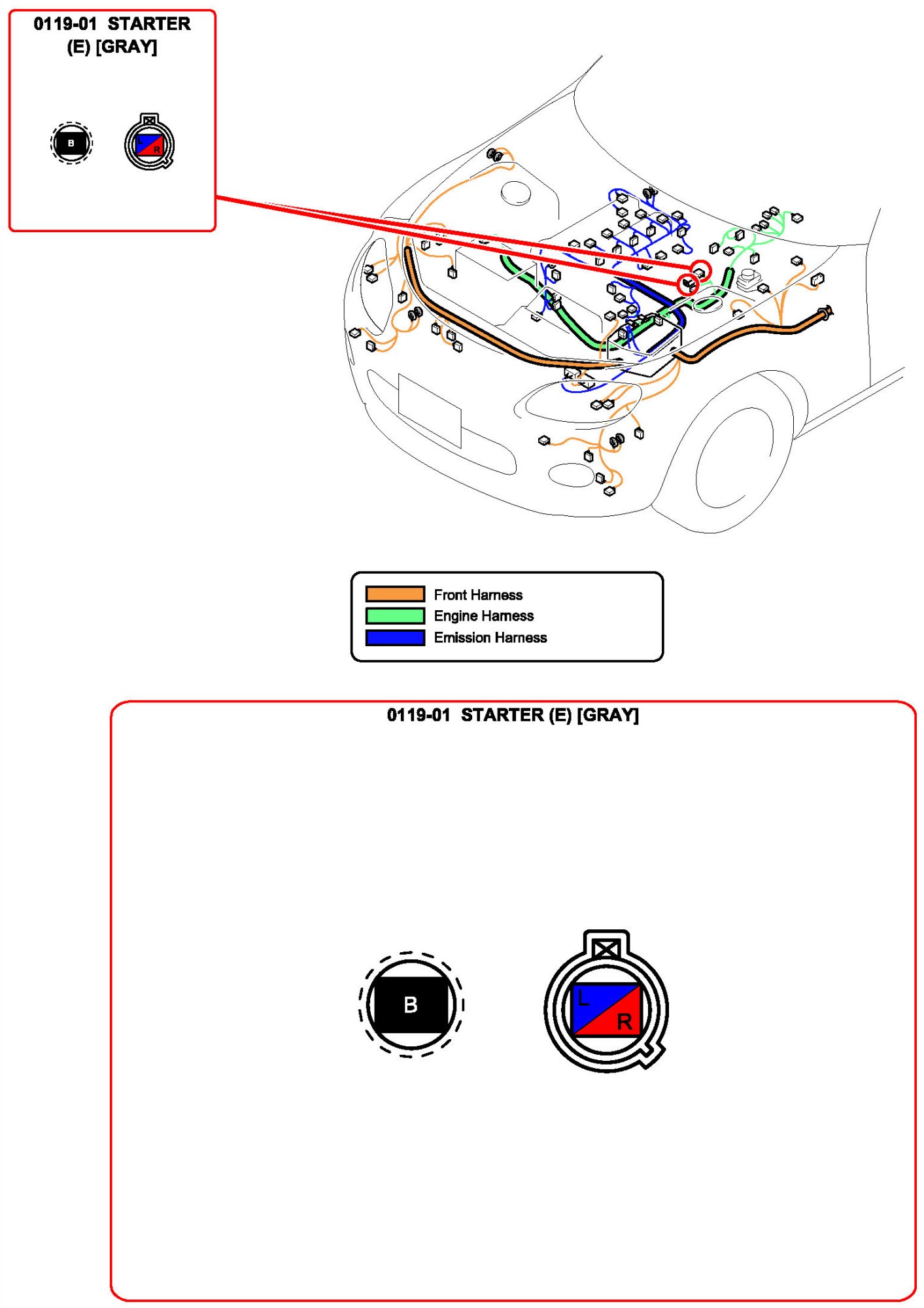 0119-01 STARTER (E) [GRAY]

B

L
R

Front Harness
Engine Harness
Emission Harness

0119-01 STARTER (E) [GRAY]

B

L
R