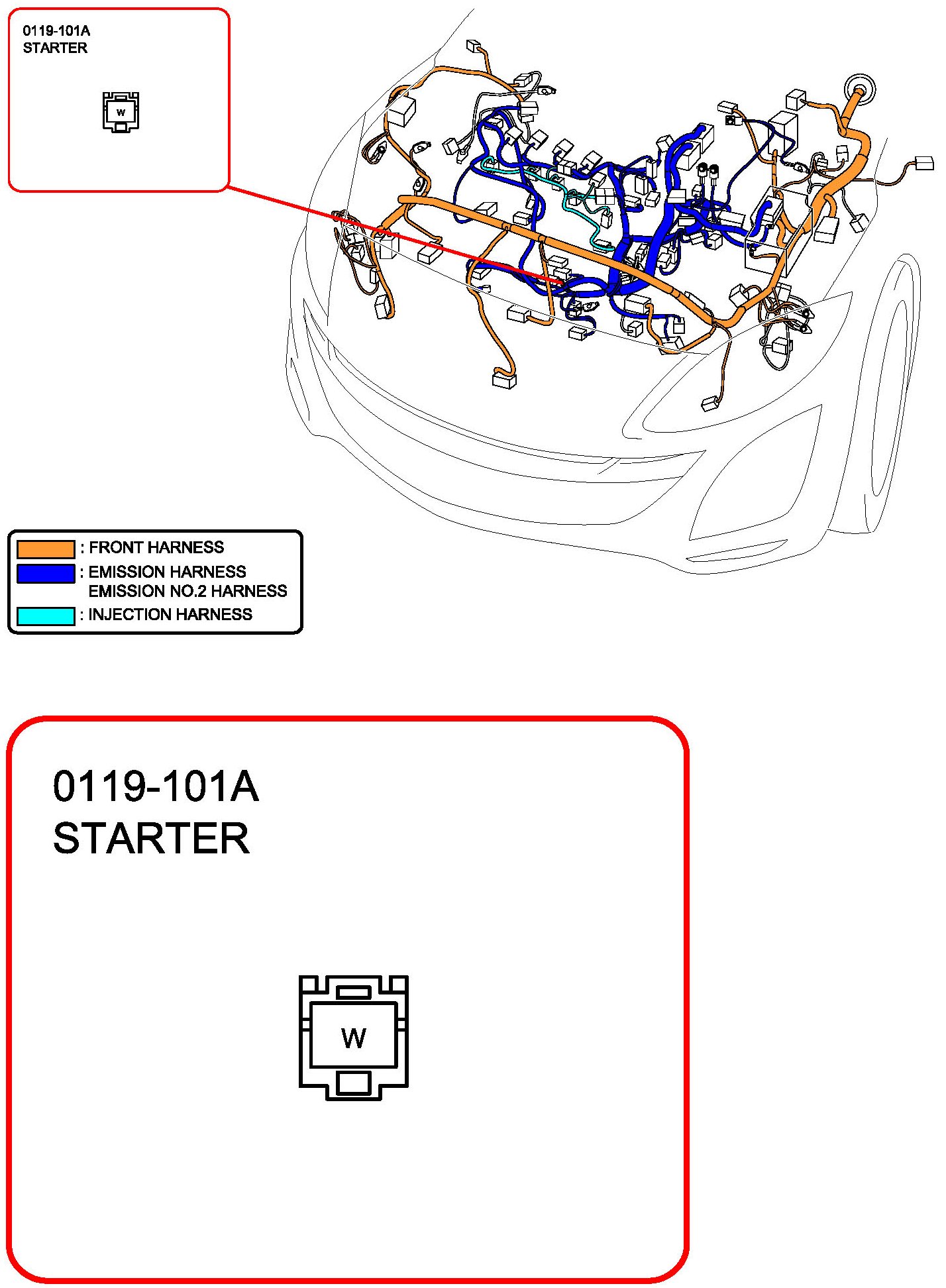 0119-101A
STARTER

W

: FRONT HARNESS
: EMISSION HARNESS
EMISSION NO.2 HARNESS
: INJECTION HARNESS

0119-101A
STARTER

W