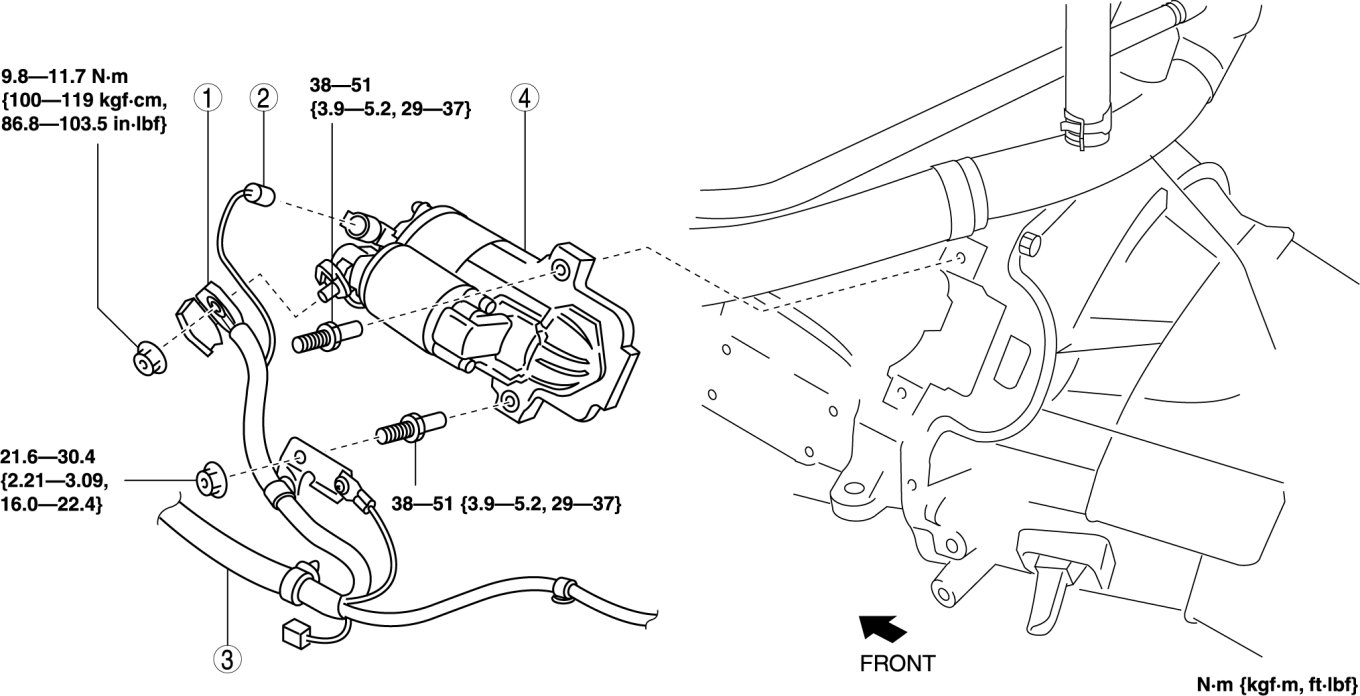 9.8—11.7 N·m
{100—119 kgf·cm,
86.8—103.5 in·lbf}

1

2

38—51
{3.9—5.2, 29—37}

4

21.6—30.4
{2.21—3.09,
16.0—22.4}

38—51 {3.9—5.2, 29—37}

3

FRONT

N·m {kgf·m, ft·lbf}