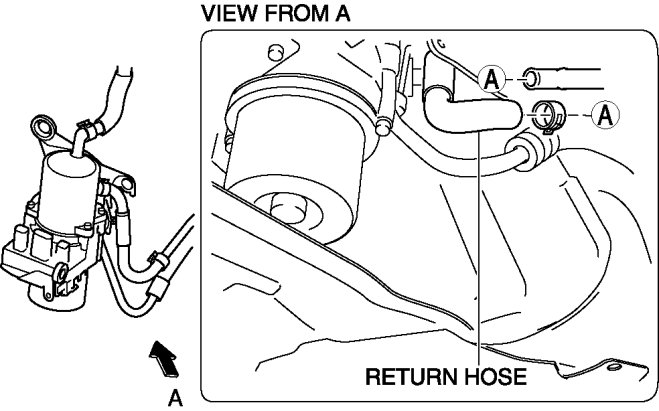 VIEW FROM A

A

A

RETURN HOSE

A