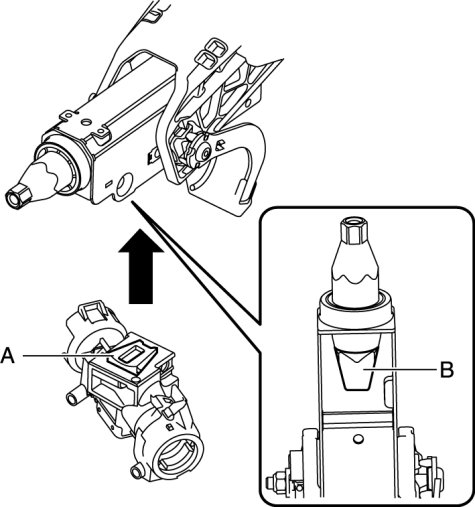 A
B