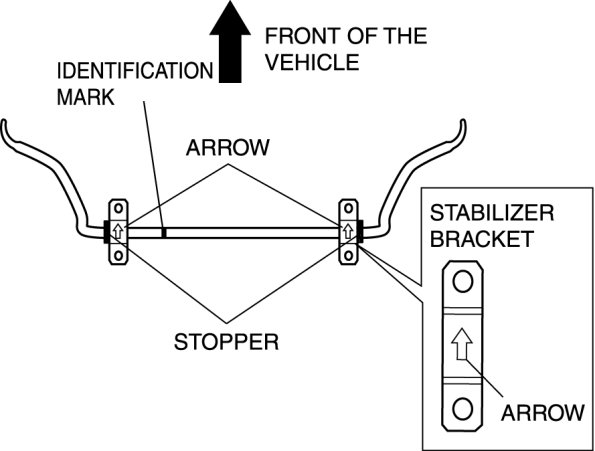 FRONT OF THE VEHICLE

IDENTIFICATION MARK

ARROW

STABILIZER BRACKET

STOPPER

ARROW