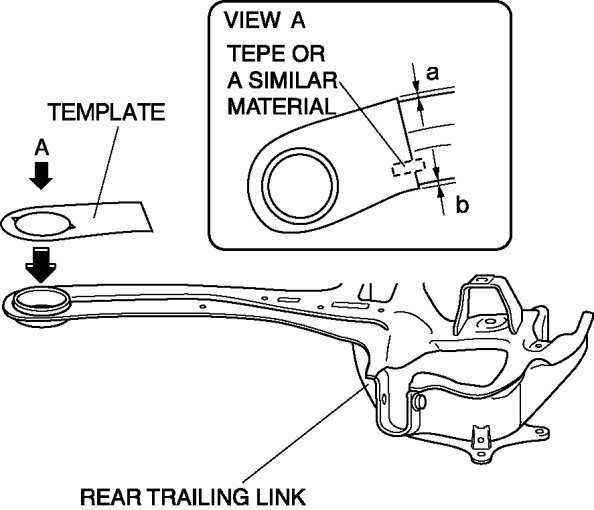 VIEW A

TEPE OR A SIMILAR MATERIAL

a

b

TEMPLATE

A

REAR TRAILING LINK