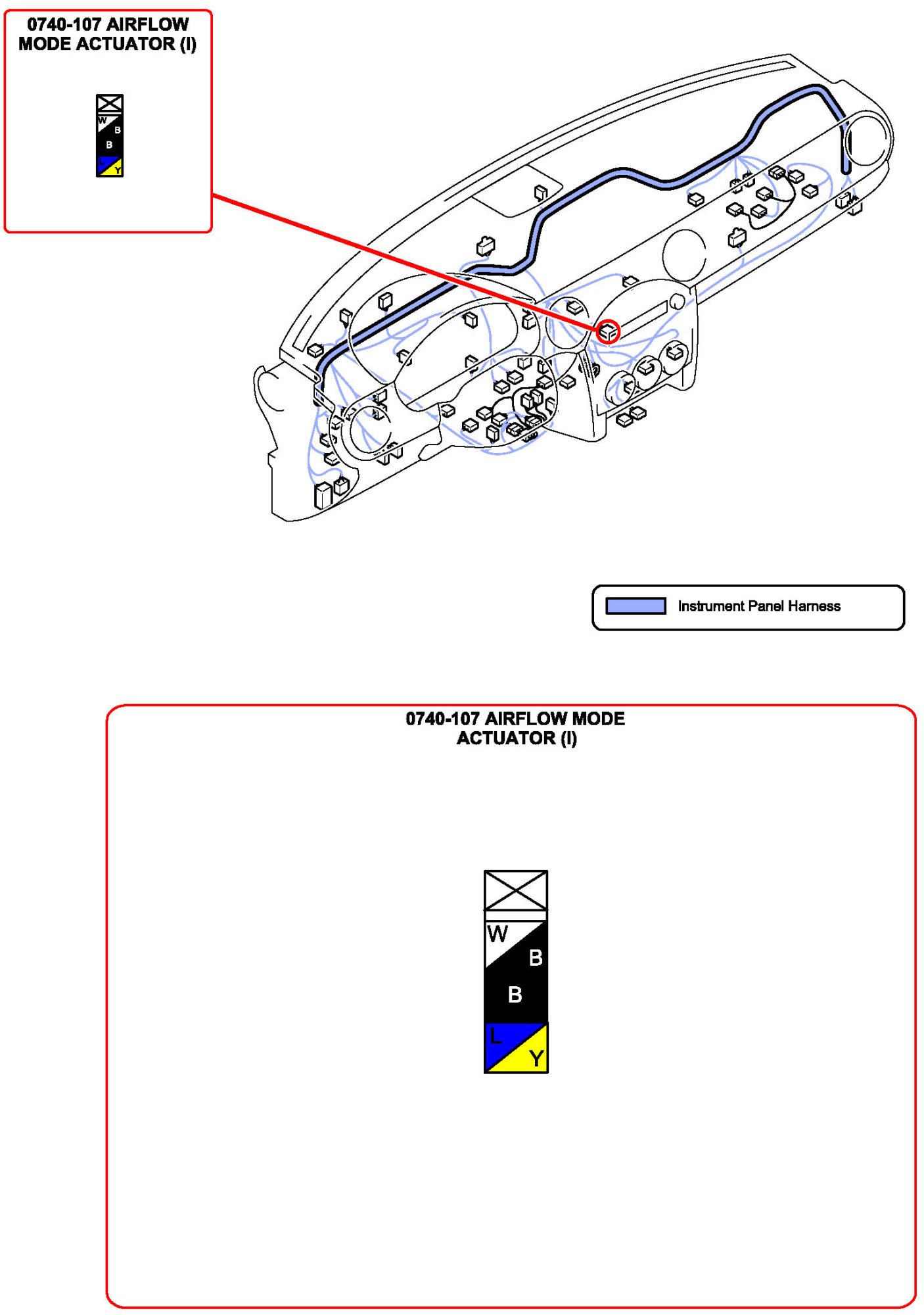 0740-107 AIRFLOW MODE ACTUATOR (I)

W
B
B
Y

Instrument Panel Harness

0740-107 AIRFLOW MODE ACTUATOR (I)

W
B
B
L
Y