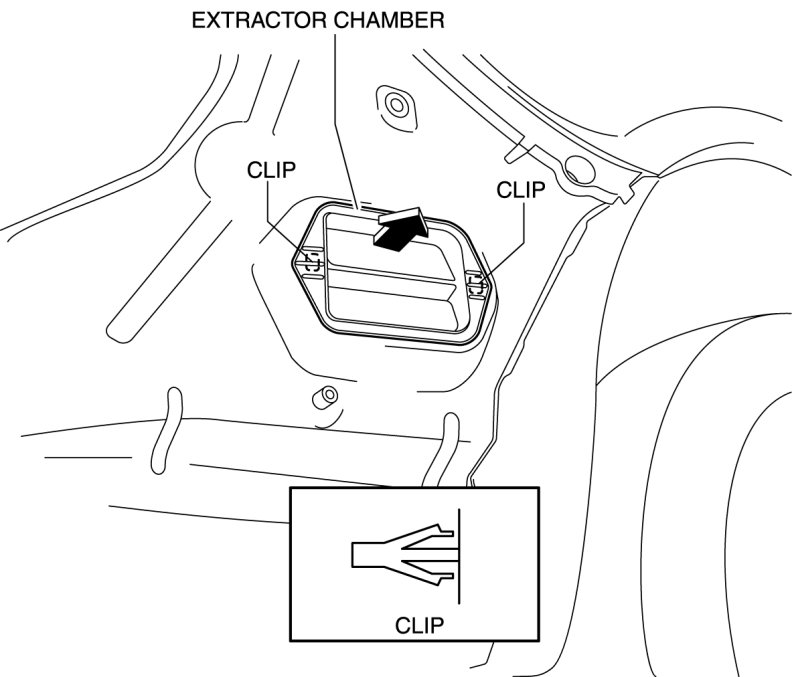 EXTRACTOR CHAMBER

CLIP

CLIP

CLIP