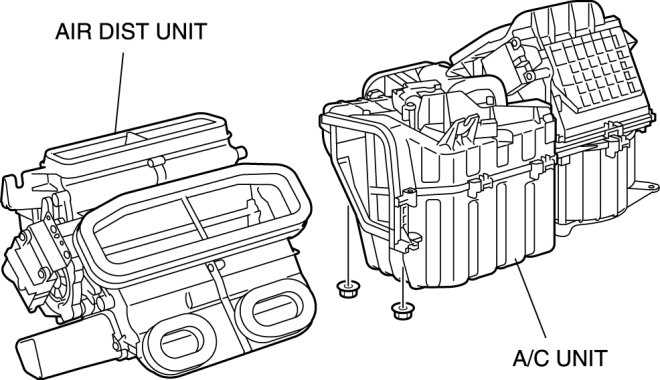 AIR DIST UNIT

A/C UNIT