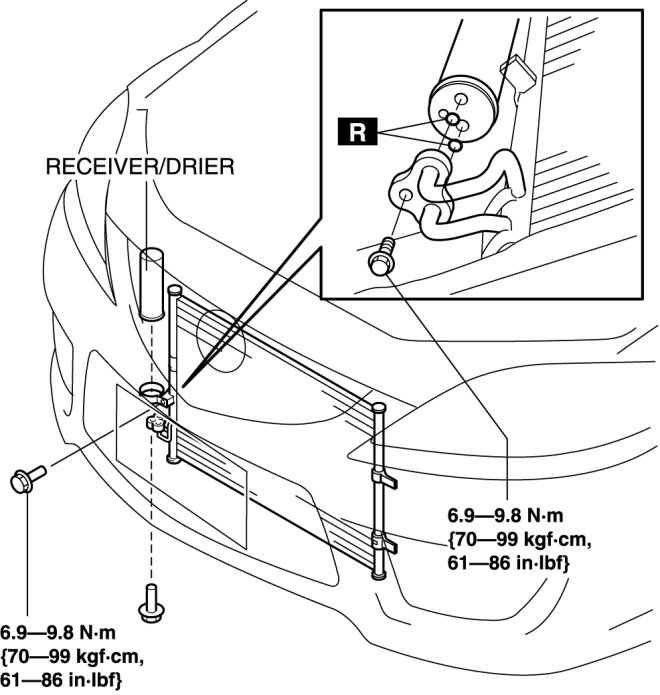 R

RECEIVER/DRIER

6.9—9.8 N·m
{70—99 kgf·cm,
61—86 in·lbf}

6.9—9.8 N·m
{70—99 kgf·cm,
61—86 in·lbf}