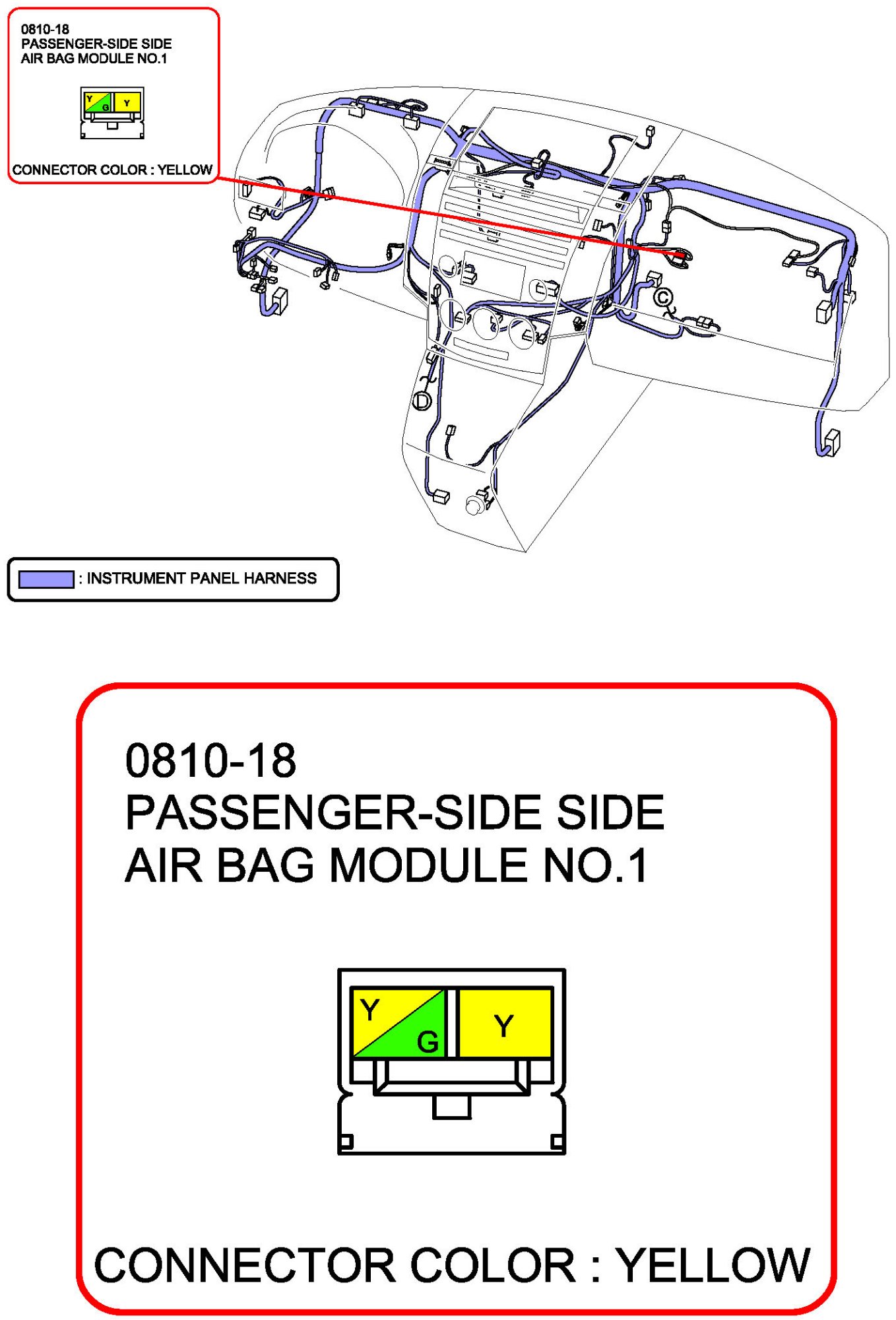 0810-18
PASSENGER-SIDE SIDE
AIR BAG MODULE NO.1

Y G Y

CONNECTOR COLOR : YELLOW

C

D

: INSTRUMENT PANEL HARNESS

0810-18
PASSENGER-SIDE SIDE
AIR BAG MODULE NO.1

Y G Y

CONNECTOR COLOR : YELLOW