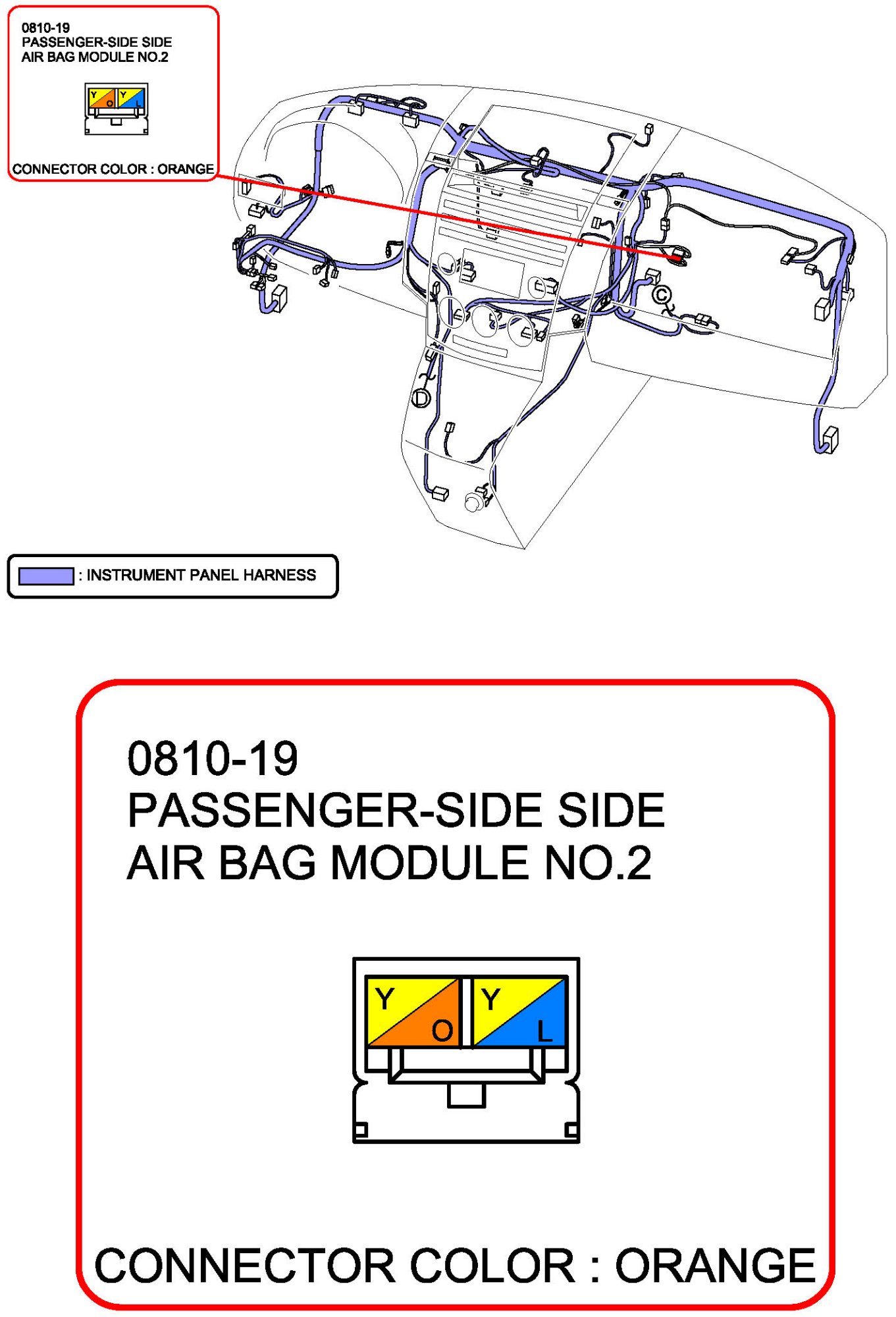 0810-19
PASSENGER-SIDE SIDE
AIR BAG MODULE NO.2

Y O Y L

CONNECTOR COLOR : ORANGE

C

D

: INSTRUMENT PANEL HARNESS

0810-19
PASSENGER-SIDE SIDE
AIR BAG MODULE NO.2

Y O Y L

CONNECTOR COLOR : ORANGE