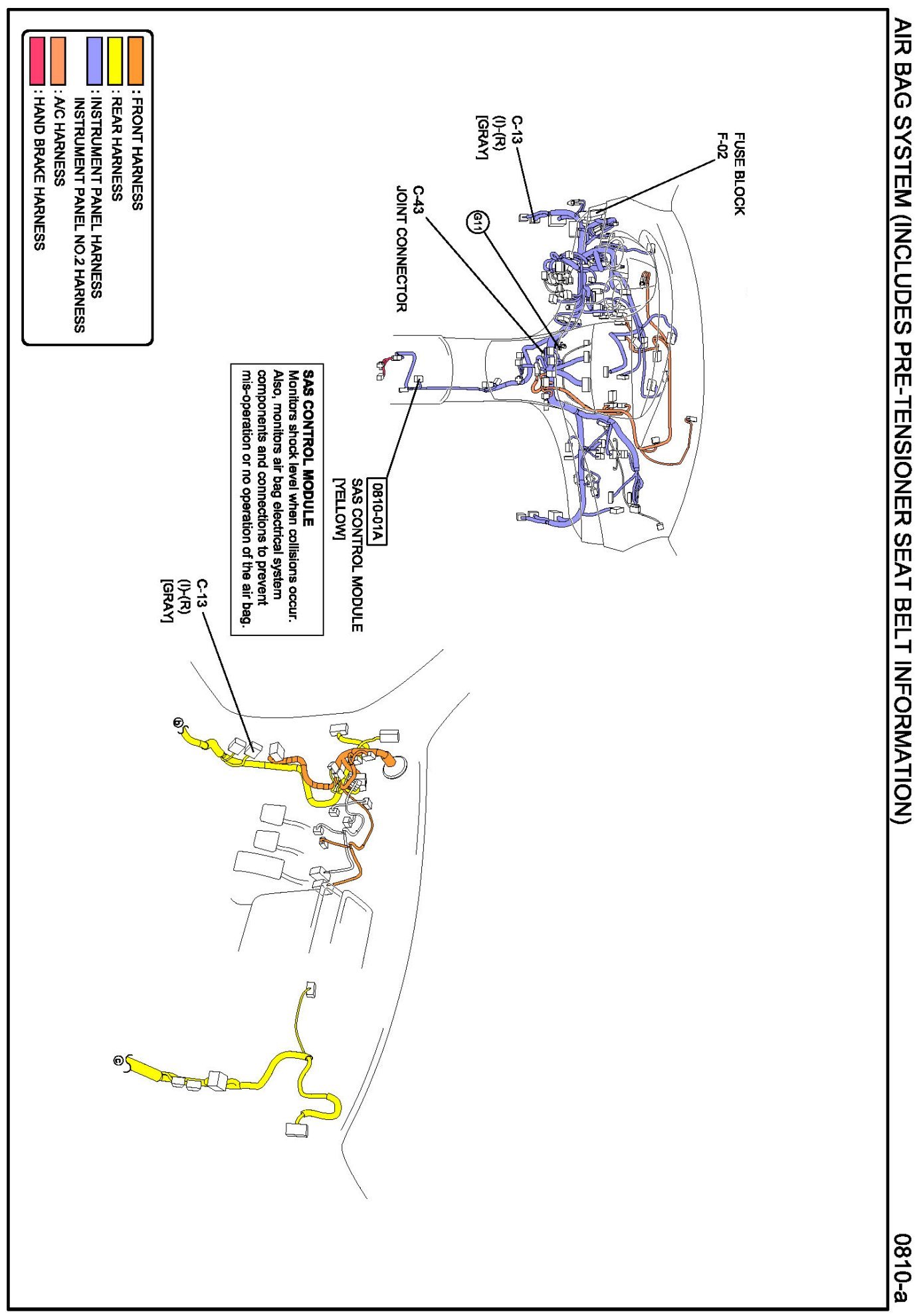 AIR BAG SYSTEM (INCLUDES PRE-TENSIONER SEAT BELT INFORMATION)

0810-a

FUSE BLOCK
F-02

C-13
(I)-(R)
[GRAY]

G11

C-43
JOINT CONNECTOR

0810-01A
SAS CONTROL MODULE
[YELLOW]

SAS CONTROL MODULE
Monitors shock level when collisions occur. Also, monitors air bag electrical system components and connections to prevent mis-operation or no operation of the air bag.

C-13
(I)-(R)
[GRAY]

: FRONT HARNESS
: REAR HARNESS
: INSTRUMENT PANEL HARNESS
INSTRUMENT PANEL NO.2 HARNESS
: A/C HARNESS
: HAND BRAKE HARNESS