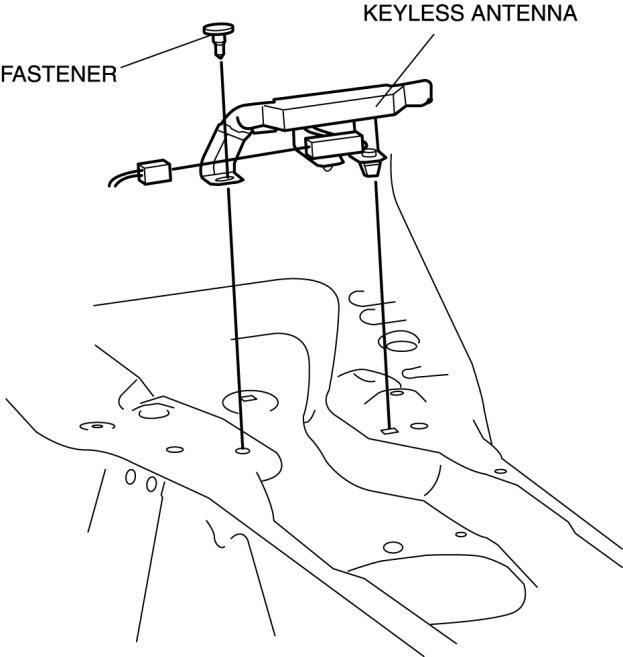 KEYLESS ANTENNA
FASTENER