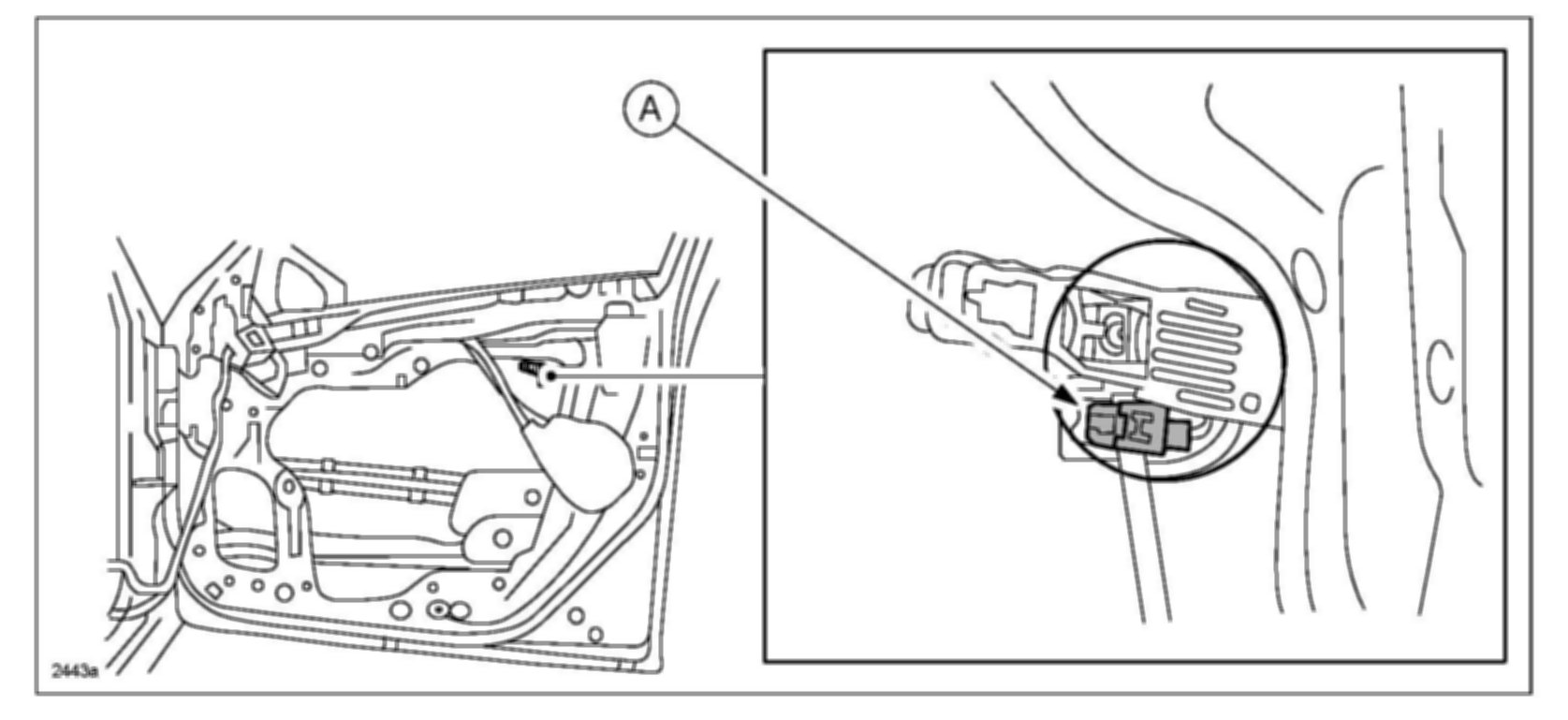 A

2443a