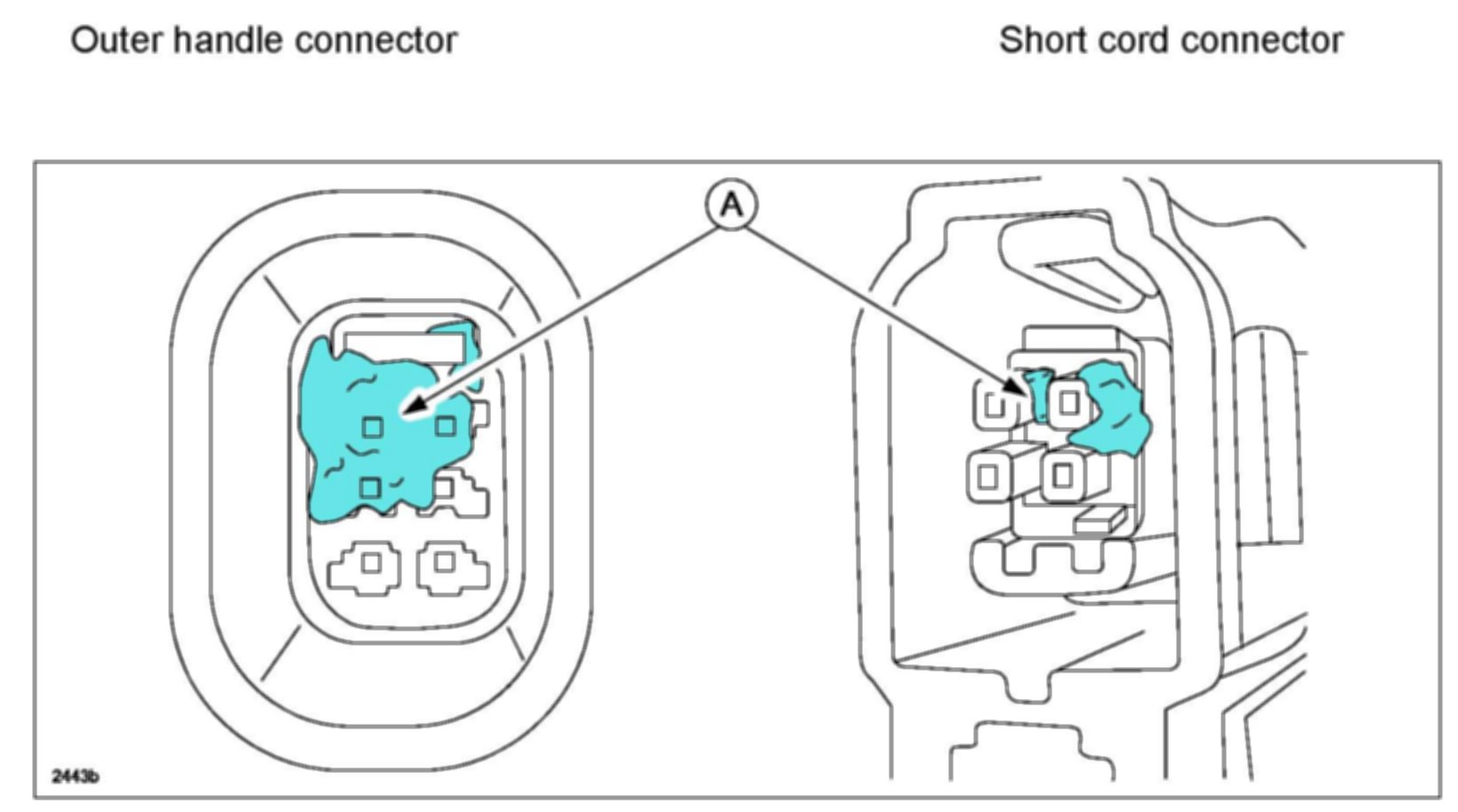 Outer handle connector

Short cord connector

A

2443b