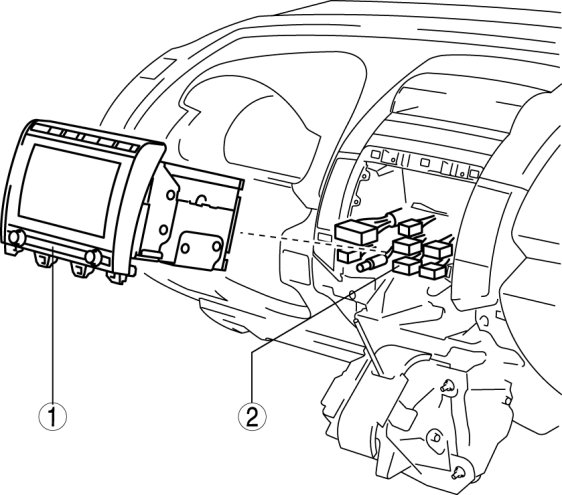 1
2