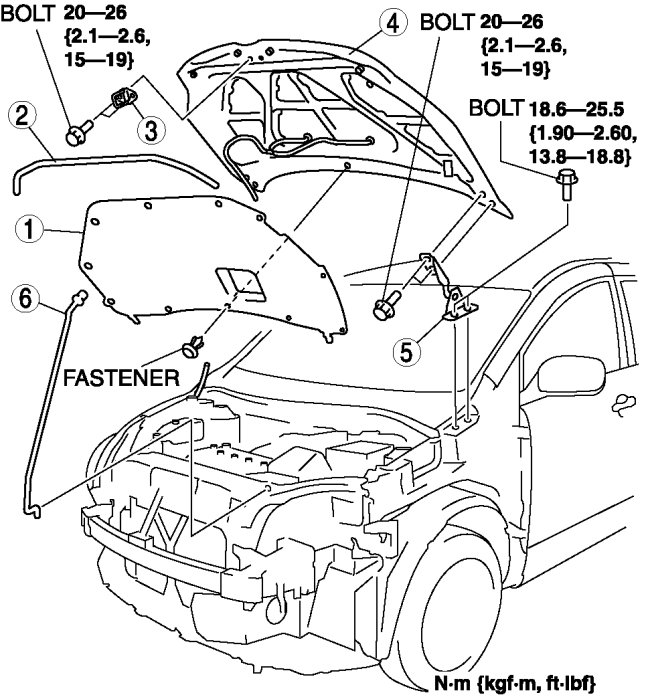 BOLT 20—26
{2.1—2.6,
15—19}

4

BOLT 20—26
{2.1—2.6,
15—19}

2

3

BOLT 18.6—25.5
{1.90—2.60,
13.8—18.8}

1

6

5

FASTENER

N·m {kgf·m, ft·lbf}