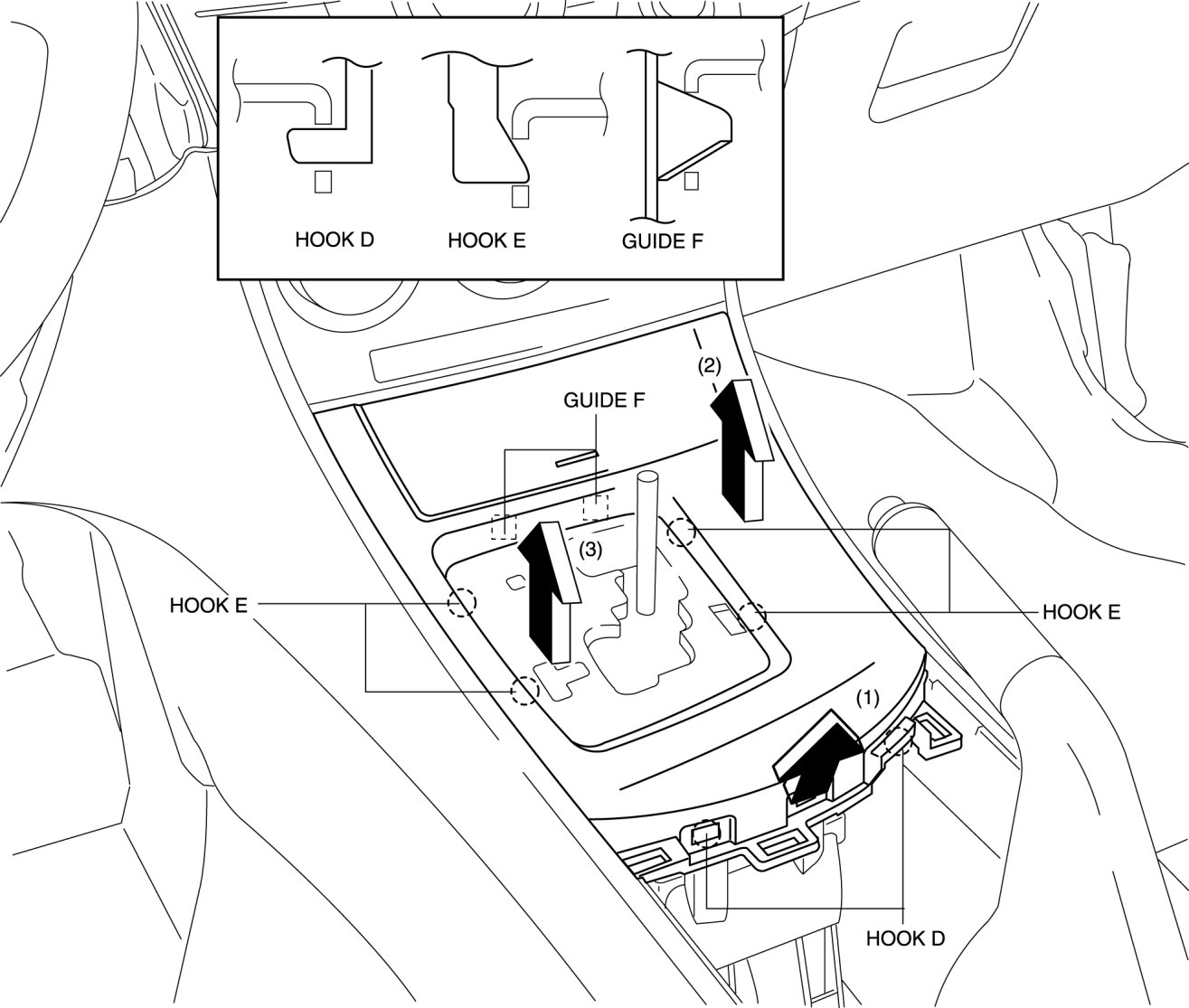 HOOK D
HOOK E
GUIDE F

(2)
GUIDE F
(3)
HOOK E
HOOK E
(1)
HOOK D