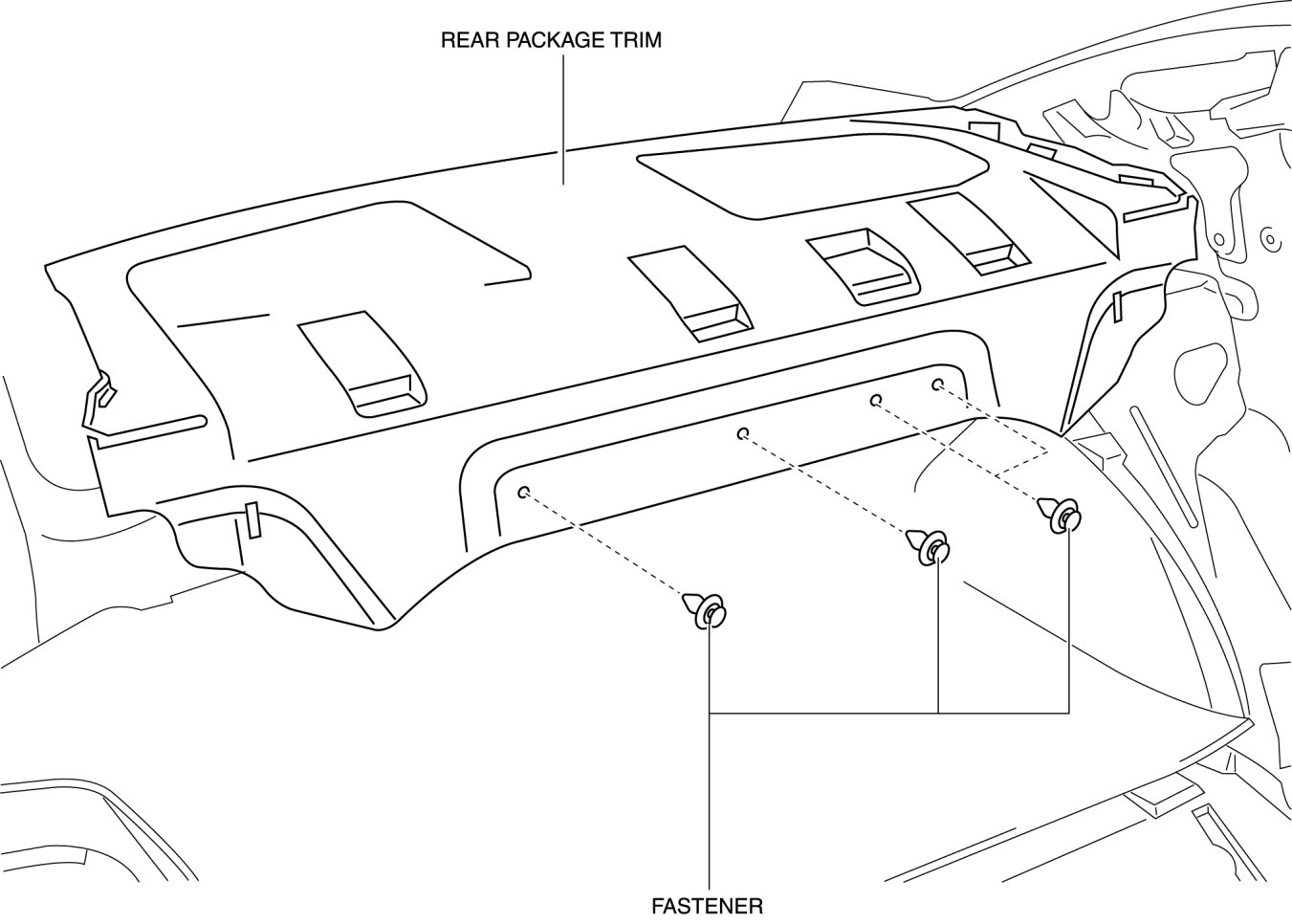 REAR PACKAGE TRIM

FASTENER